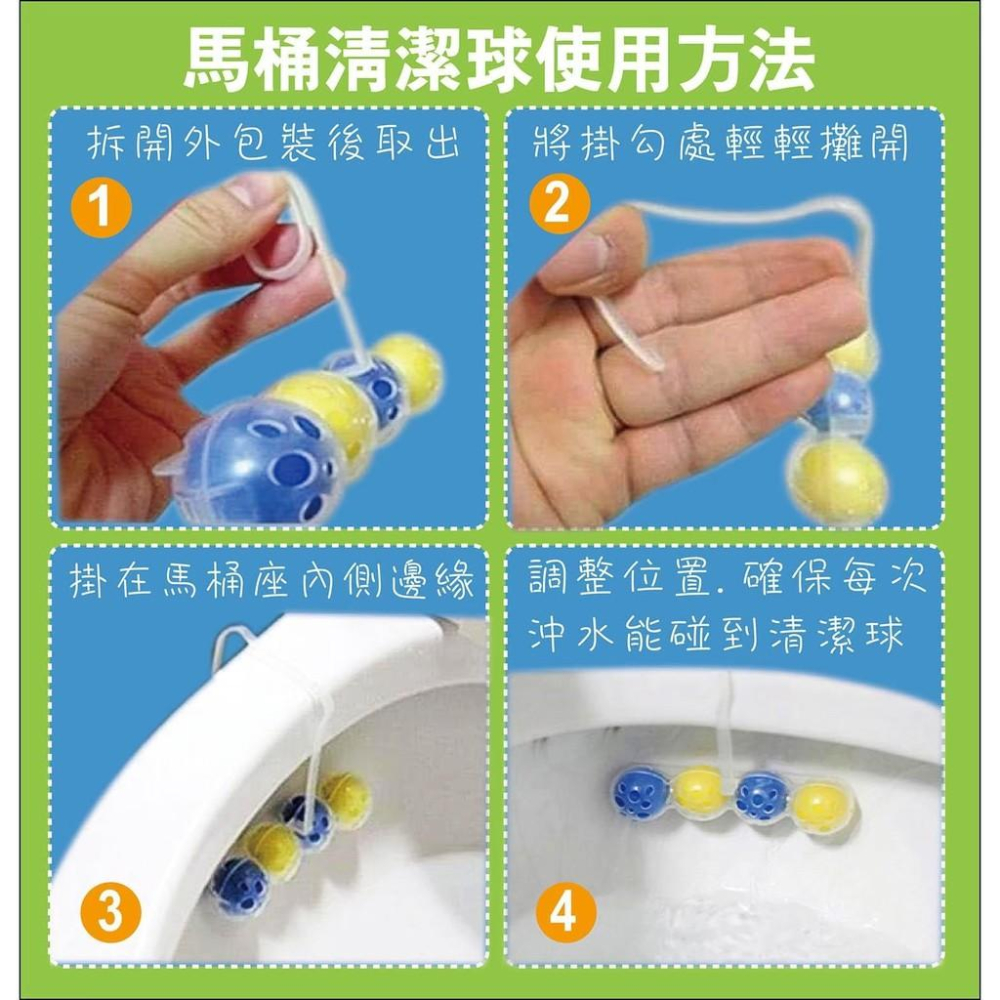 馬桶清潔球使用方法

拆開外包裝後取出

1

將掛勾處輕輕攤開

2

掛在馬桶座內側邊緣

3

調整位置.確保每次沖水能碰到清潔球

4