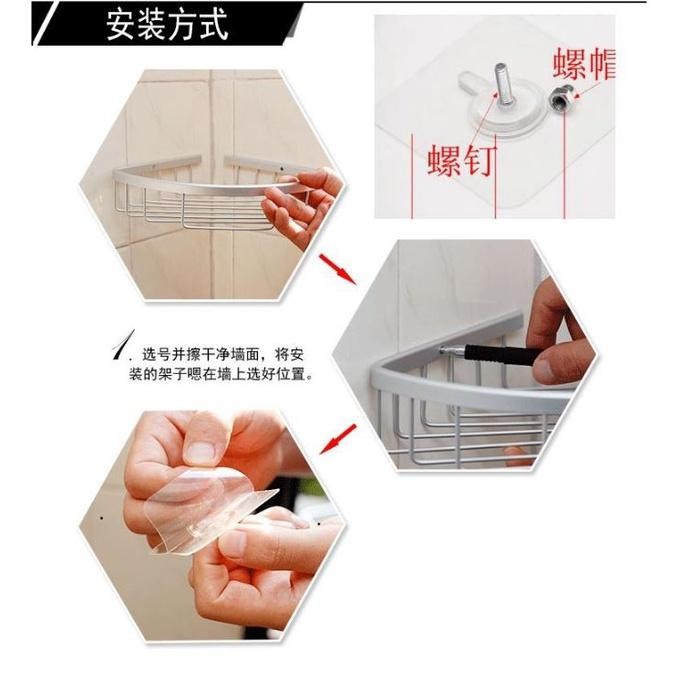 安装方式

螺帽

螺钉

1. 选号并擦干净墙面，将安装的架子嗯在墙上选好位置。