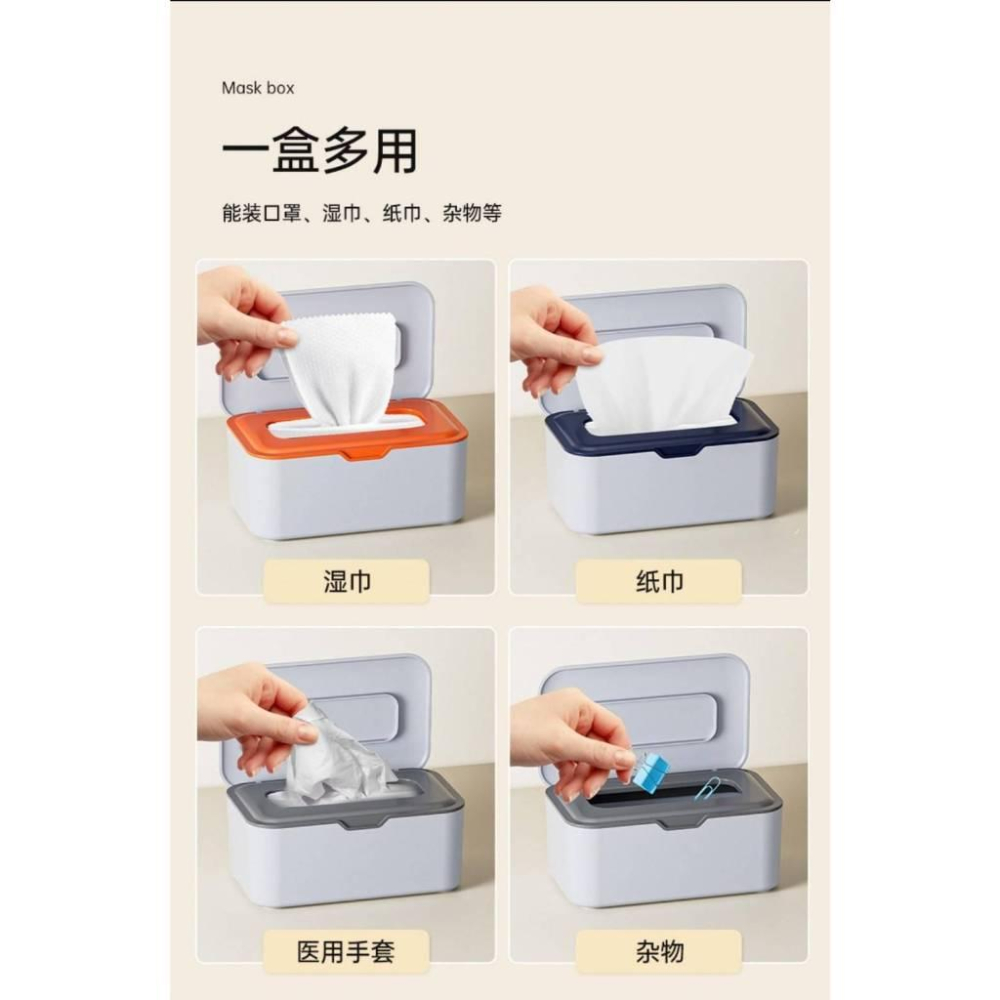 Mask box

一盒多用

能装口罩、湿巾、纸巾、杂物等

湿巾

纸巾

医用手套

杂物