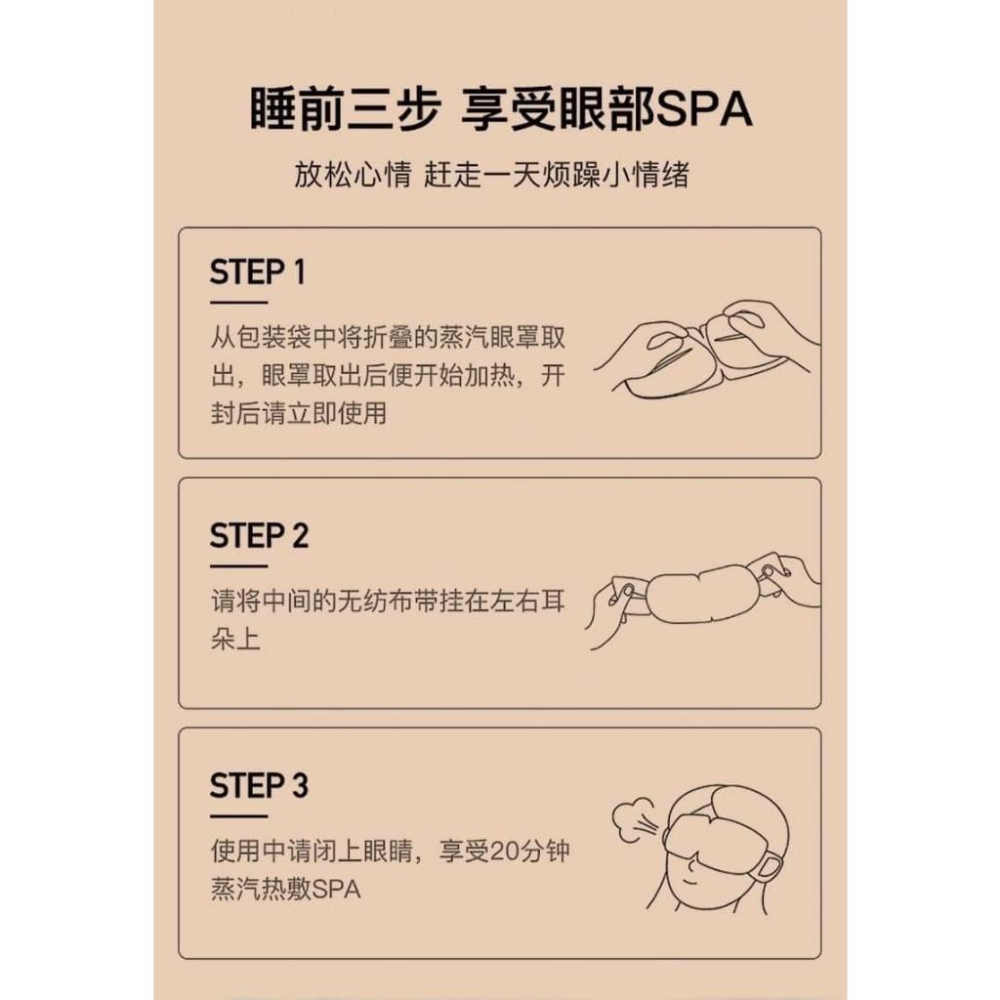 睡前三步 享受眼部SPA

放松心情 赶走一天烦躁小情绪

STEP 1

从包装袋中将折叠的蒸汽眼罩取出，眼罩取出后便开始加热，开封后请立即使用

STEP 2

请将中间的无纺布带挂在左右耳朵上

STEP 3

使用中请闭上眼睛，享受20分钟蒸汽热敷SPA