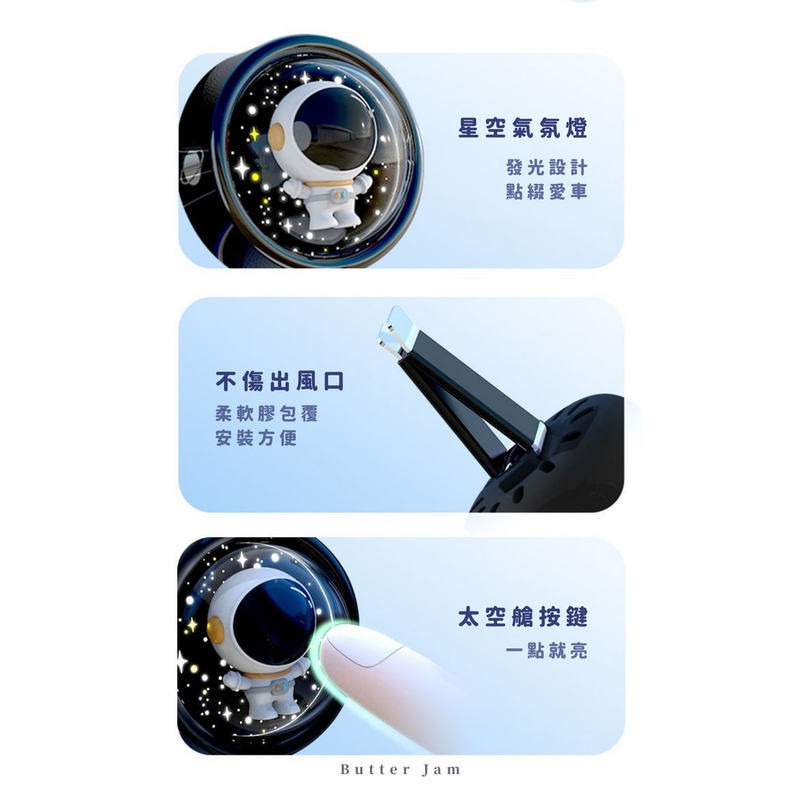 星空氣氛燈

發光設計
點綴愛車

不傷出風口

柔軟膠包覆
安裝方便

太空艙按鍵

一點就亮

Butter Jam