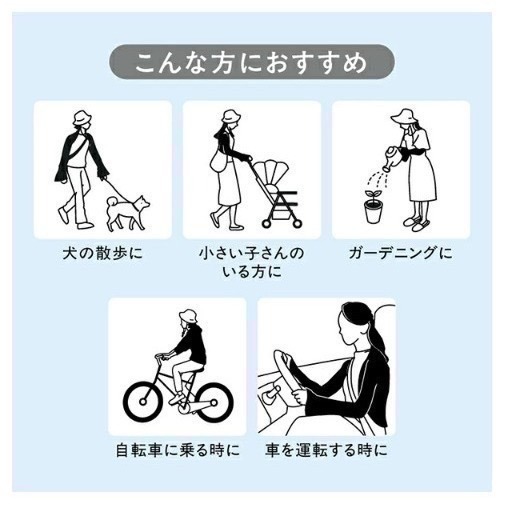 こんな方におすすめ

犬の散歩に

小さい子さんのいる方に

ガーデニングに

自転車に乗る時に

車を運転する時に