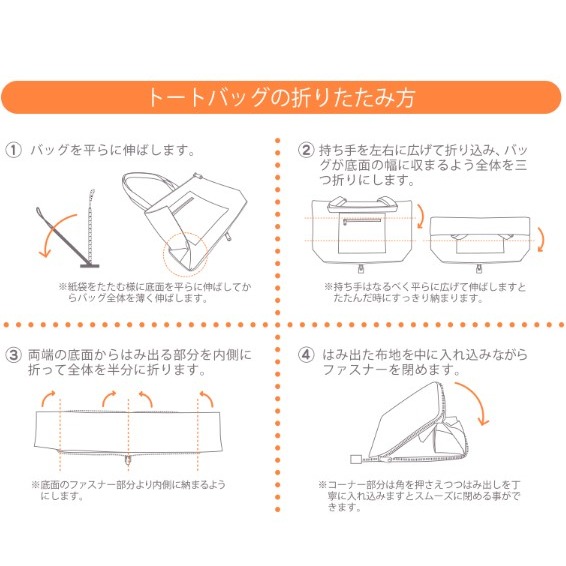 トートバッグの折りたたみ方

① バッグを平らに伸ばします。

※紙袋をたたむ様に底面を平らに伸ばしてからバッグ全体を薄く伸ばします。

② 持ち手を左右に広げて折り込み、バッグが底面の幅に収まるよう全体を三つ折りにします。

※持ち手はなるべく平らに広げて伸ばしますとたたんだ時にすっきり納まります。

③ 両端の底面からはみ出る部分を内側に折って全体を半分に折ります。

※底面のファスナー部分より内側に納まるようにします。

④ はみ出た布地を中に入れ込みながらファスナーを閉めます。

※コーナー部分は角を押さえつつはみ出しを丁寧に入れ込みますとスムーズに閉める事ができます。