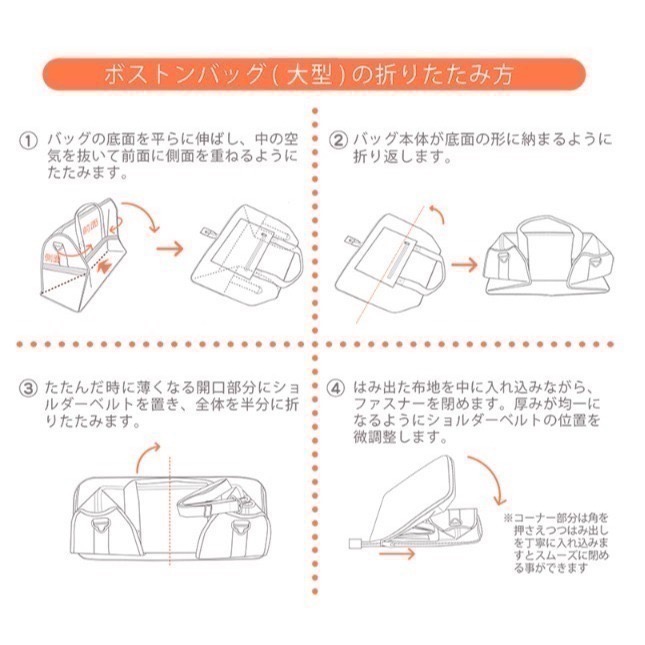 ボストンバッグ（大型）の折りたたみ方

① バッグの底面を平らに伸ばし、中の空気を抜いて前面に側面を重ねるようにたたみます。

前面

側面

② バッグ本体が底面の形に納まるように折り返します。

③ たたんだ時に薄くなる開口部分にショルダーベルトを置き、全体を半分に折りたたみます。

④ はみ出た布地を中に入れ込みながら、ファスナーを閉めます。厚みが均一になるようにショルダーベルトの位置を微調整します。

※コーナー部分は角を押さえつつはみ出しを丁寧に入れ込みますとスムーズに閉める事ができます