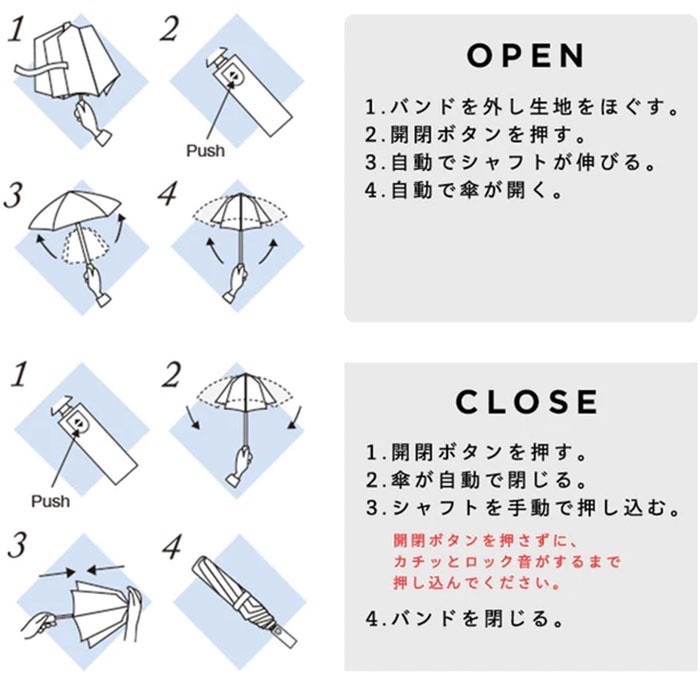 1

2

Push

3

4

OPEN

1.バンドを外し生地をほぐす。
2.開閉ボタンを押す。
3.自動でシャフトが伸びる。
4.自動で傘が開く。

1

Push

2

3

4

CLOSE

1.開閉ボタンを押す。
2.傘が自動で閉じる。
3.シャフトを手動で押し込む。

開閉ボタンを押さずに、カチッとロック音がするまで押し込んでください。

4.バンドを閉じる。