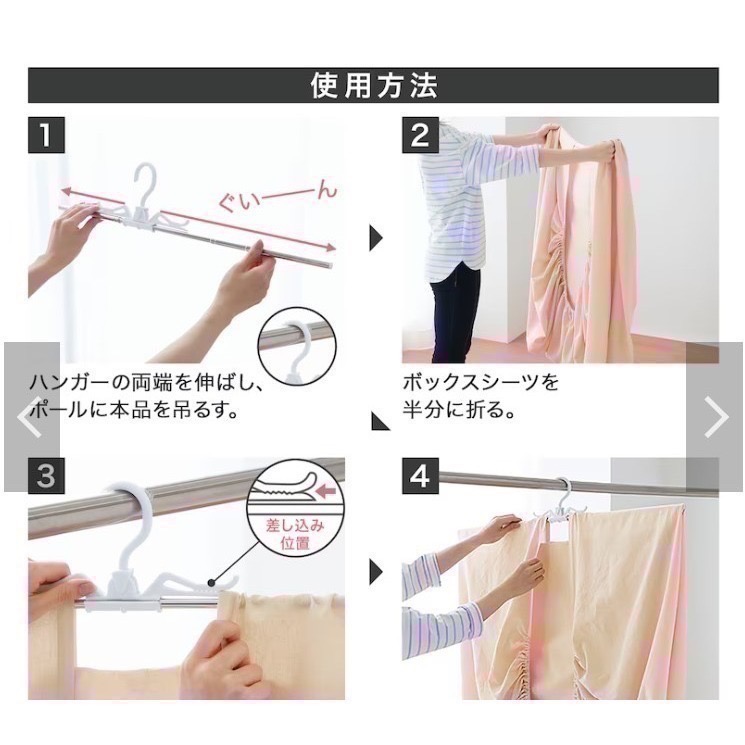 使用方法

1

ぐいーーん

ハンガーの両端を伸ばし、ポールに本品を吊るす。

2

ボックスシーツを半分に折る。

3

差し込み位置

4