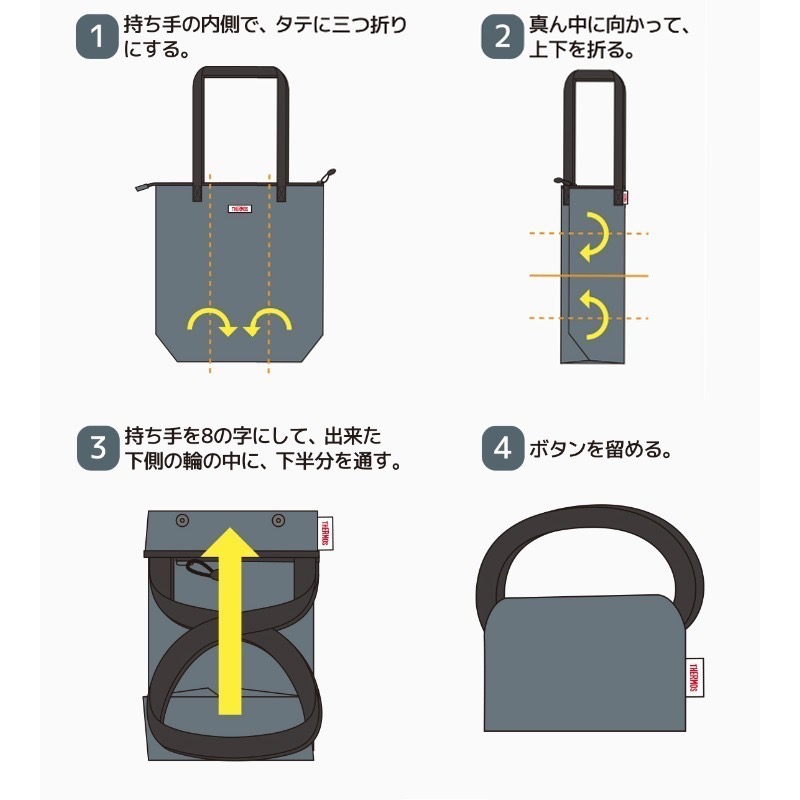 1 持ち手の内側で、タテに三つ折りにする。

THERMOS

2 真ん中に向かって、上下を折る。

3 持ち手を8の字にして、出来た下側の輪の中に、下半分を通す。

THERMOS

4 ボタンを留める。

THERMOS