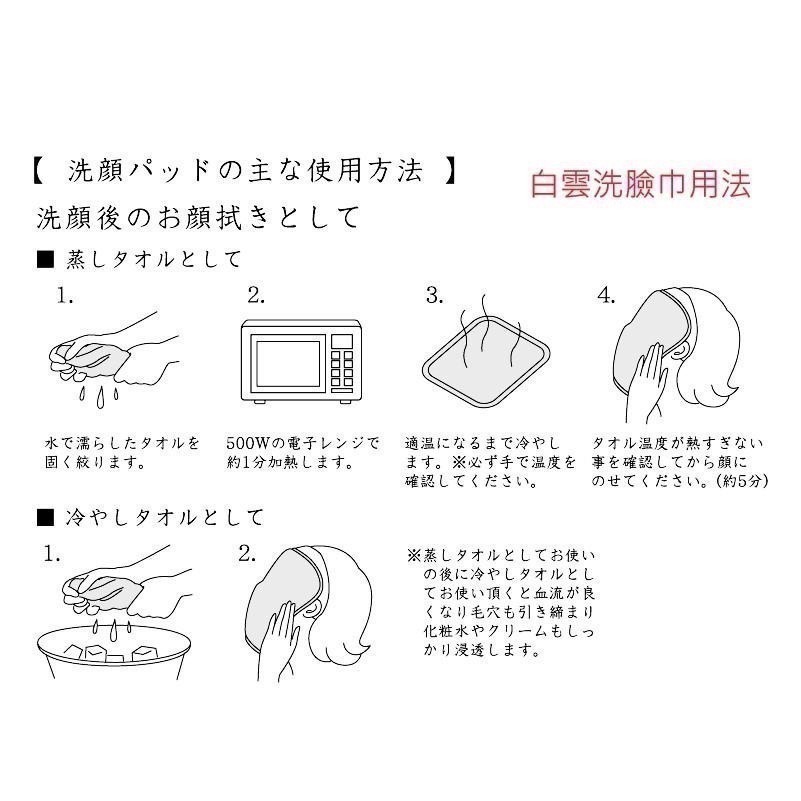 【 洗顔パッドの主な使用方法 】

白雲洗臉巾用法

洗顔後のお顔拭きとして

■ 蒸しタオルとして

1.

水で濡らしたタオルを固く絞ります。

2.

500Wの電子レンジで約1分加熱します。

3.

適温になるまで冷やします。※必ず手で温度を確認してください。

4.

タオル温度が熱すぎない事を確認してから顔にのせてください。(約5分)

■ 冷やしタオルとして

1.

2.

※蒸しタオルとしてお使いの後に冷やしタオルとしてお使い頂くと血流が良くなり毛穴も引き締まり化粧水やクリームもしっかり浸透します。