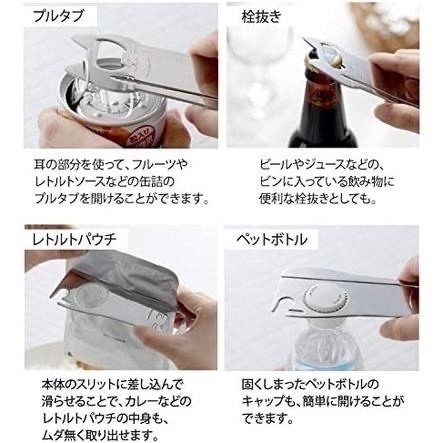 プルタブ

耳の部分を使って、フルーツやレトルトソースなどの缶詰のプルタブを開けることができます。

栓抜き

ビールやジュースなどの、ビンに入っている飲み物に便利な栓抜きとしても。

レトルトパウチ

本体のスリットに差し込んで滑らせることで、カレーなどのレトルトパウチの中身も、ムダ無く取り出せます。

ペットボトル

固くしまったペットボトルのキャップも、簡単に開けることができます。