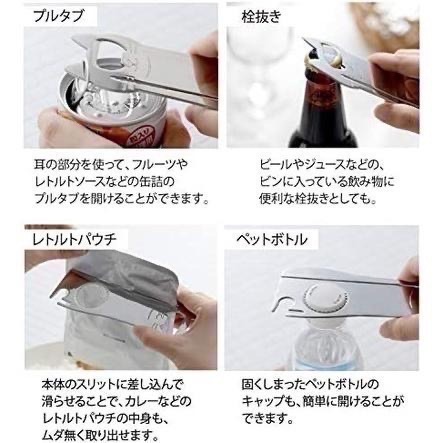 プルタブ

耳の部分を使って、フルーツやレトルトソースなどの缶詰のプルタブを開けることができます。

栓抜き

ビールやジュースなどの、ビンに入っている飲み物に便利な栓抜きとしても。

レトルトパウチ

本体のスリットに差し込んで滑らせることで、カレーなどのレトルトパウチの中身も、ムダ無く取り出せます。

ペットボトル

固くしまったペットボトルのキャップも、簡単に開けることができます。