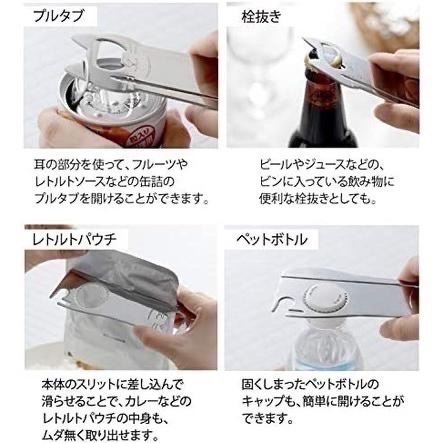 プルタブ

耳の部分を使って、フルーツやレトルトソースなどの缶詰のプルタブを開けることができます。

栓抜き

ビールやジュースなどの、ビンに入っている飲み物に便利な栓抜きとしても。

レトルトパウチ

本体のスリットに差し込んで滑らせることで、カレーなどのレトルトパウチの中身も、ムダ無く取り出せます。

ペットボトル

固くしまったペットボトルのキャップも、簡単に開けることができます。