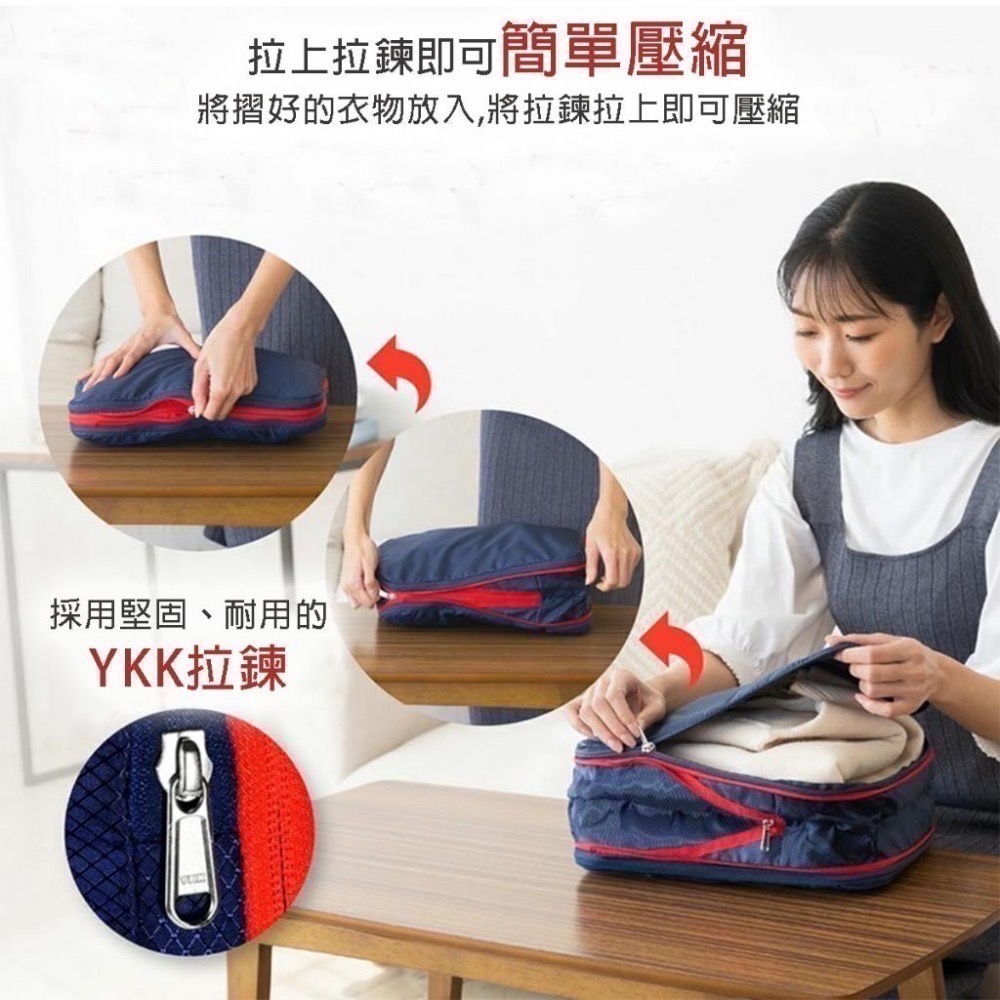 拉上拉鍊即可簡單壓縮
將摺好的衣物放入,將拉鍊拉上即可壓縮

採用堅固、耐用的
YKK拉鍊

YKK