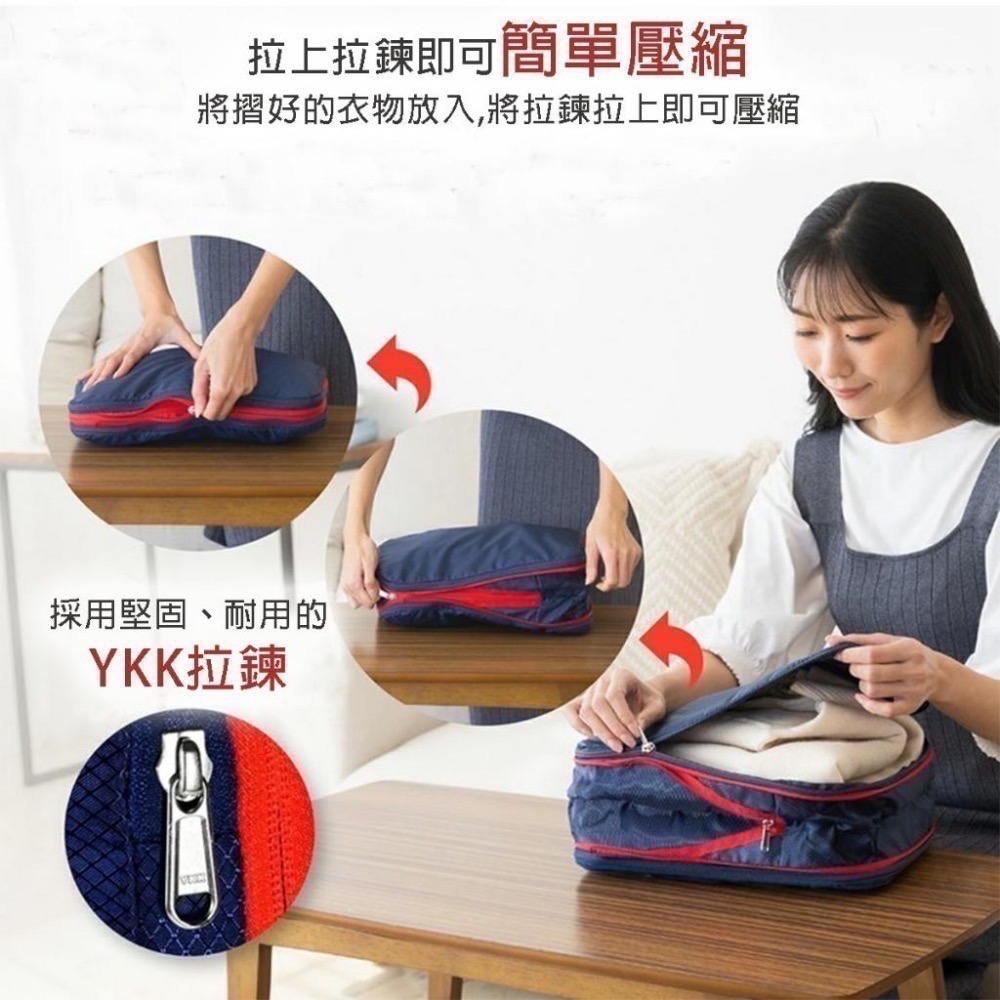 拉上拉鍊即可簡單壓縮

將摺好的衣物放入,將拉鍊拉上即可壓縮

採用堅固、耐用的

YKK拉鍊

YKK