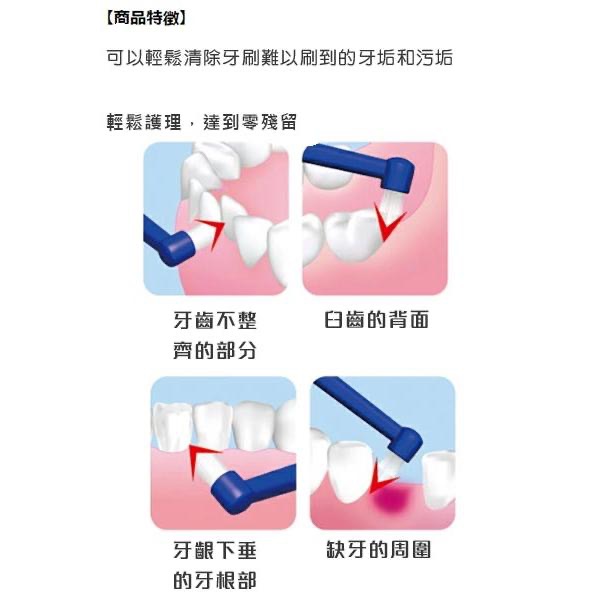 【商品特徵】

可以輕鬆清除牙刷難以刷到的牙垢和污垢

輕鬆護理，達到零殘留

牙齒不整齊的部分

臼齒的背面

牙齦下垂的牙根部

缺牙的周圍