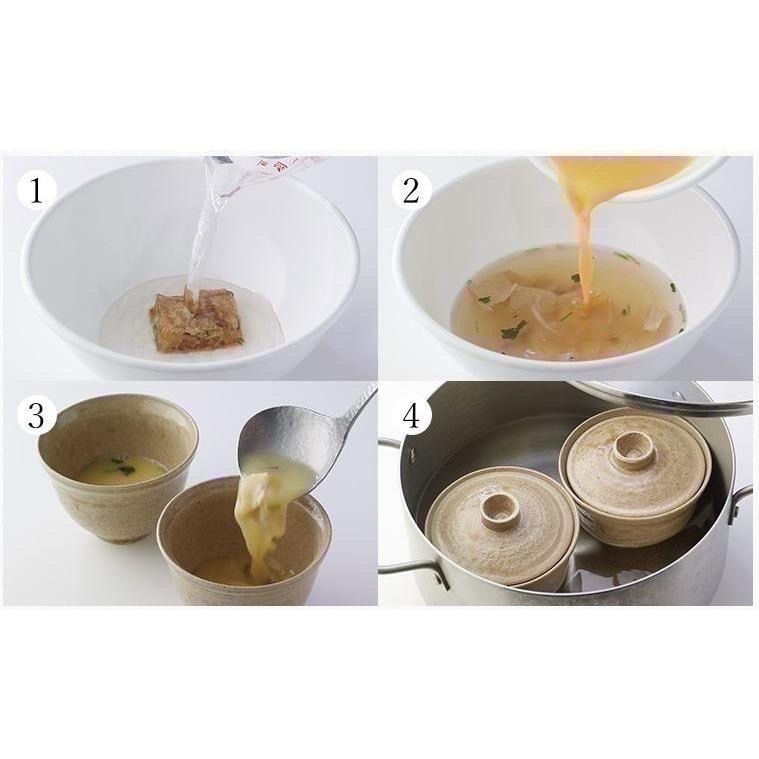 1

2

3

4