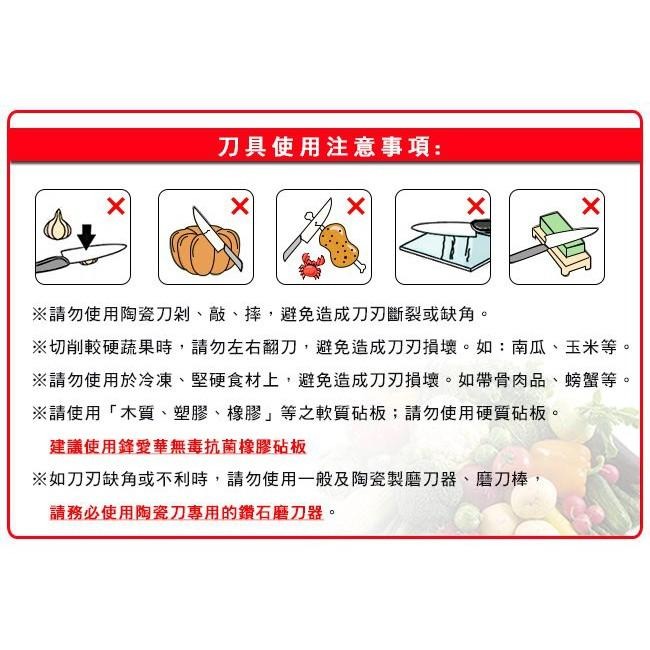 刀具使用注意事項:

※請勿使用陶瓷刀剁、敲、摔，避免造成刀刃斷裂或缺角。

※切削較硬蔬果時，請勿左右翻刀，避免造成刀刃損壞。如：南瓜、玉米等。

※請勿使用於冷凍、堅硬食材上，避免造成刀刃損壞。如帶骨肉品、螃蟹等。

※請使用「木質、塑膠、橡膠」等之軟質砧板；請勿使用硬質砧板。

建議使用鋒愛華無毒抗菌橡膠砧板

※如刀刃缺角或不利時，請勿使用一般及陶瓷製磨刀器、磨刀棒，

請務必使用陶瓷刀專用的鑽石磨刀器。