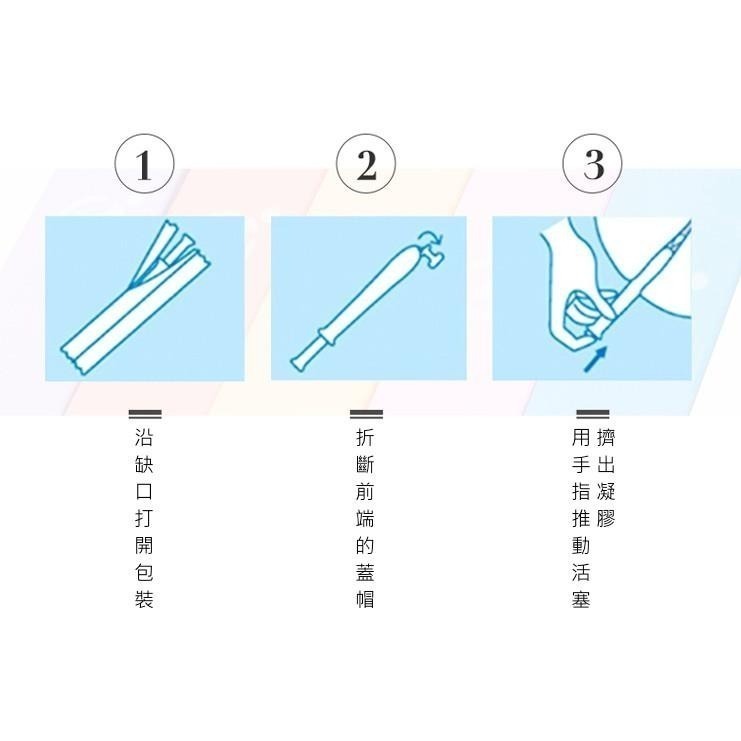 1

沿缺口打開包裝

2

折斷前端的蓋帽

3

用手指推動活塞
擠出凝膠