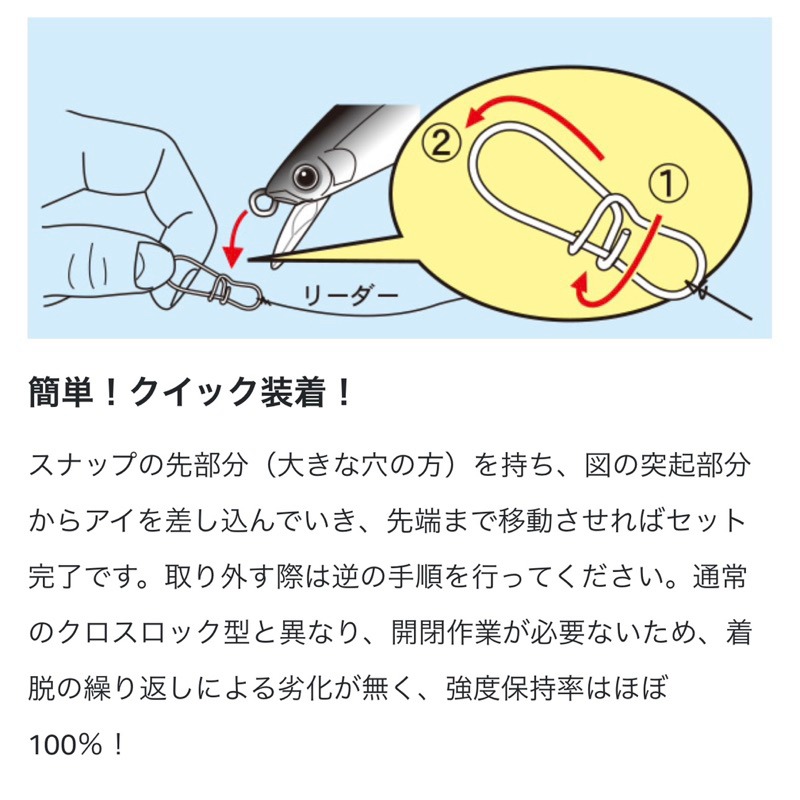 ②

①

リーダー

簡単！クイック装着！

スナップの先部分（大きな穴の方）を持ち、図の突起部分からアイを差し込んでいき、先端まで移動させればセット完了です。取り外す際は逆の手順を行ってください。通常のクロスロック型と異なり、開閉作業が必要ないため、着脱の繰り返しによる劣化が無く、強度保持率はほぼ100%！