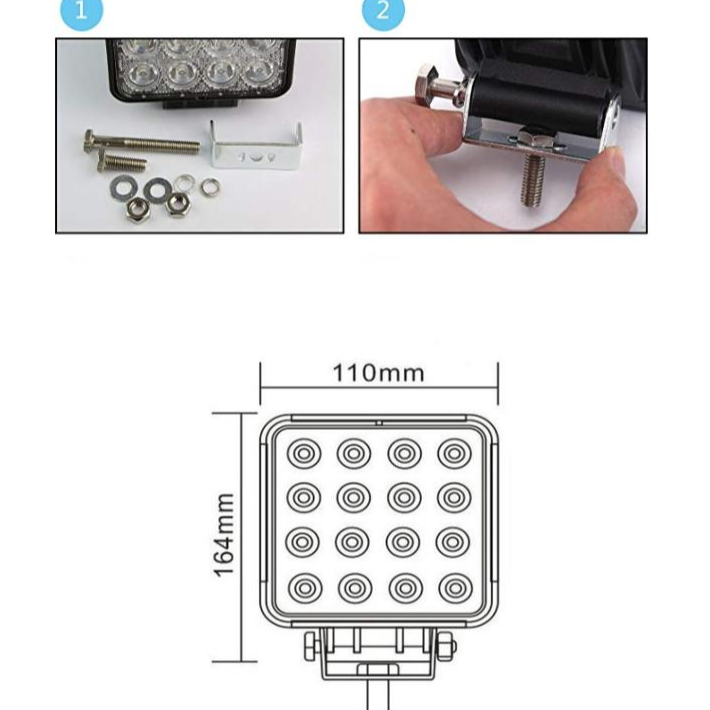 1

2

110mm

164mm