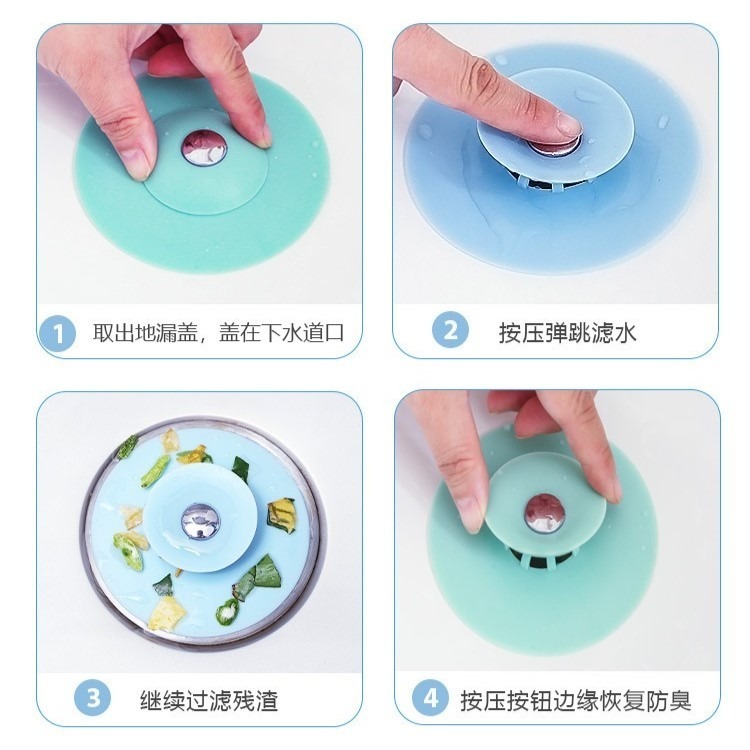 1 取出地漏盖，盖在下水道口

2 按压弹跳滤水

3 继续过滤残渣

4 按压按钮边缘恢复防臭