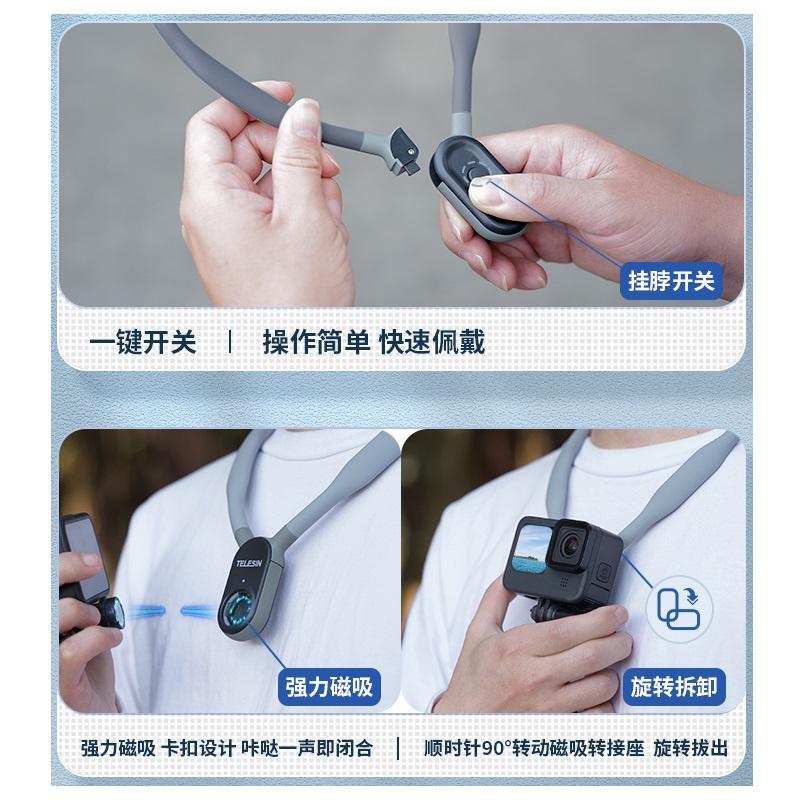 挂脖开关

一键开关 | 操作简单 快速佩戴

TELESIN

强力磁吸

旋转拆卸

强力磁吸 卡扣设计 咔哒一声即闭合 | 顺时针90°转动磁吸转接座 旋转拔出