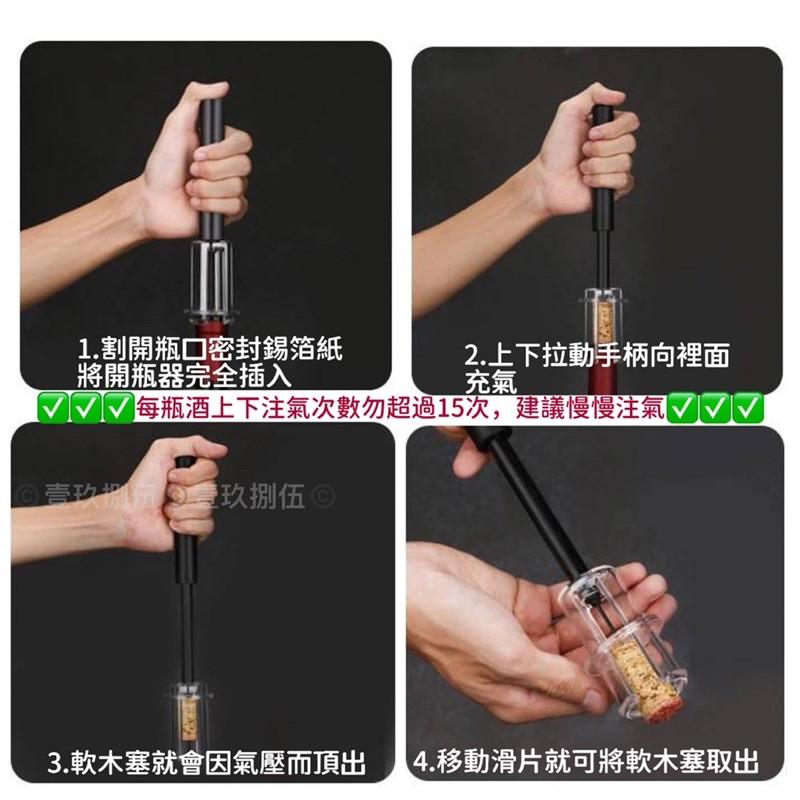 1.割開瓶口密封錫箔紙
將開瓶器完全插入

2.上下拉動手柄向裡面
充氣

✅✅✅每瓶酒上下注氣次數勿超過15次，建議慢慢注氣✅✅✅

©壹玖捌伍©壹玖捌伍©

3.軟木塞就會因氣壓而頂出

4.移動滑片就可將軟木塞取出