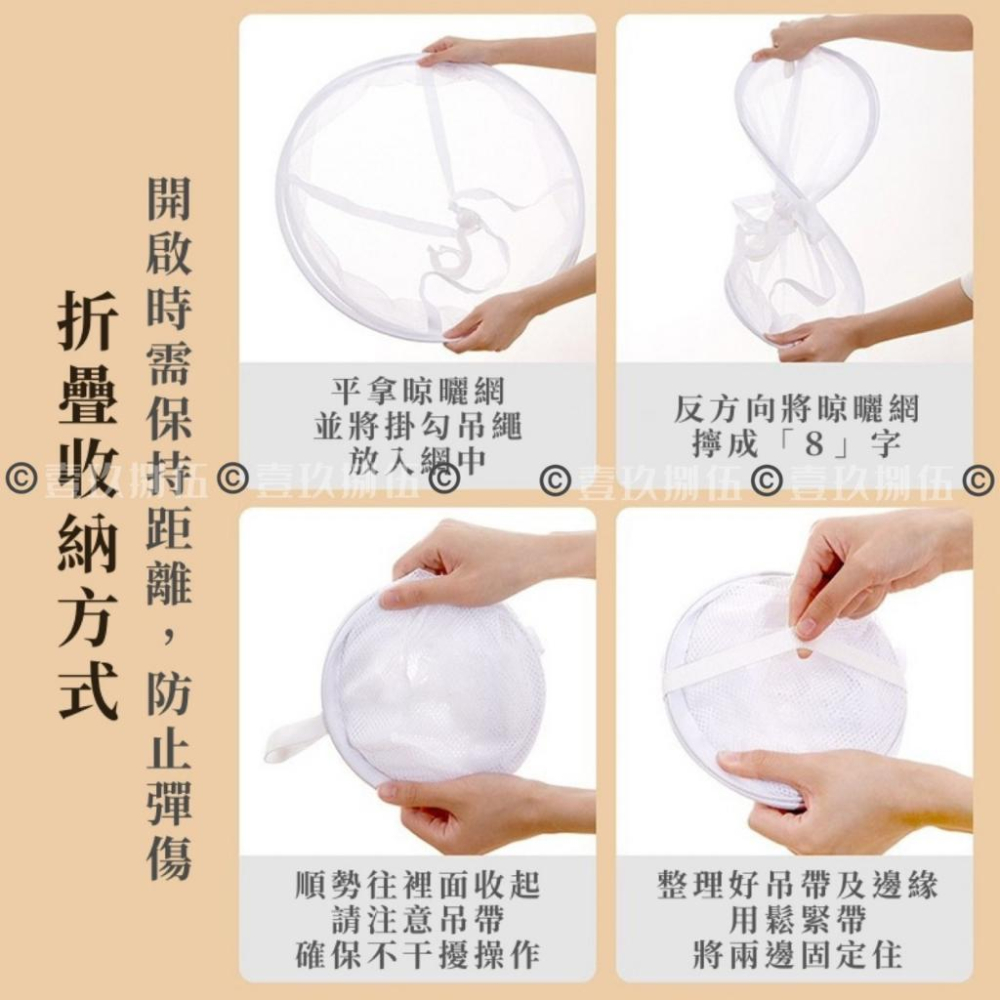 折疊收納方式

開啟時需保持距離，防止彈傷

平拿晾曬網
並將掛勾吊繩
放入網中

反方向將晾曬網
擰成「8」字

© 壹玖捌伍 © 壹玖捌伍 © © 壹玖捌伍 © 壹玖捌伍 ©

順勢往裡面收起
請注意吊帶
確保不干擾操作

整理好吊帶及邊緣
用鬆緊帶
將兩邊固定住