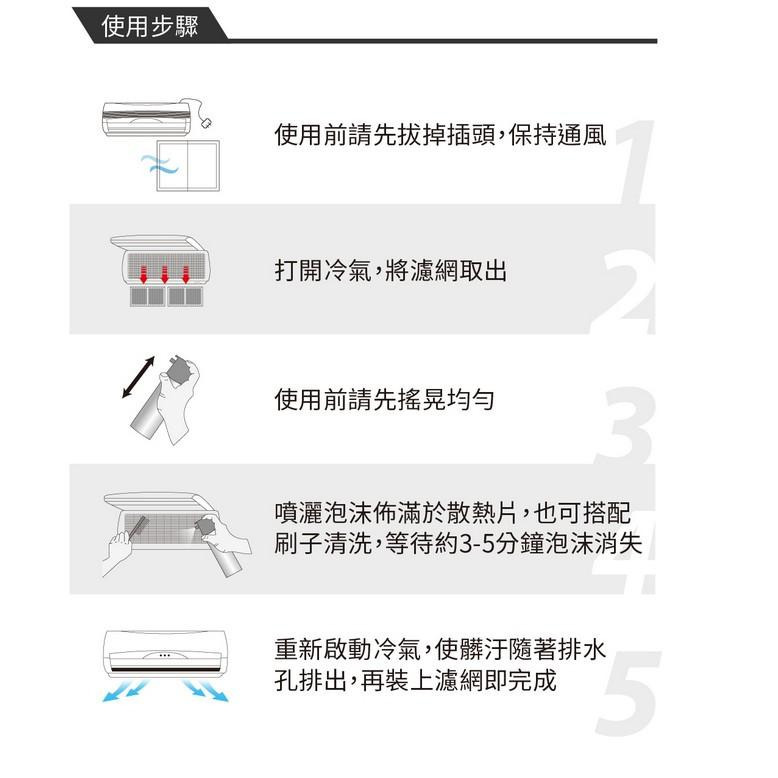 使用步驟

使用前請先拔掉插頭，保持通風

1

打開冷氣，將濾網取出

2

使用前請先搖晃均勻

3

噴灑泡沫佈滿於散熱片，也可搭配刷子清洗，等待約3-5分鐘泡沫消失

4

重新啟動冷氣，使髒汙隨著排水孔排出，再裝上濾網即完成

5