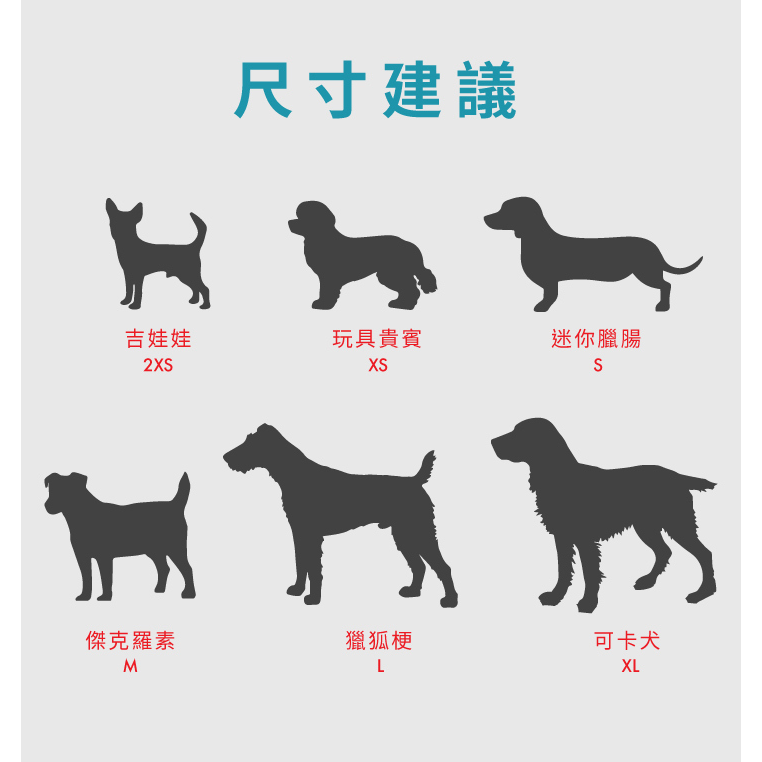 尺寸建議

吉娃娃
2XS

玩具貴賓
XS

迷你臘腸
S

傑克羅素
M

獵狐梗
L

可卡犬
XL