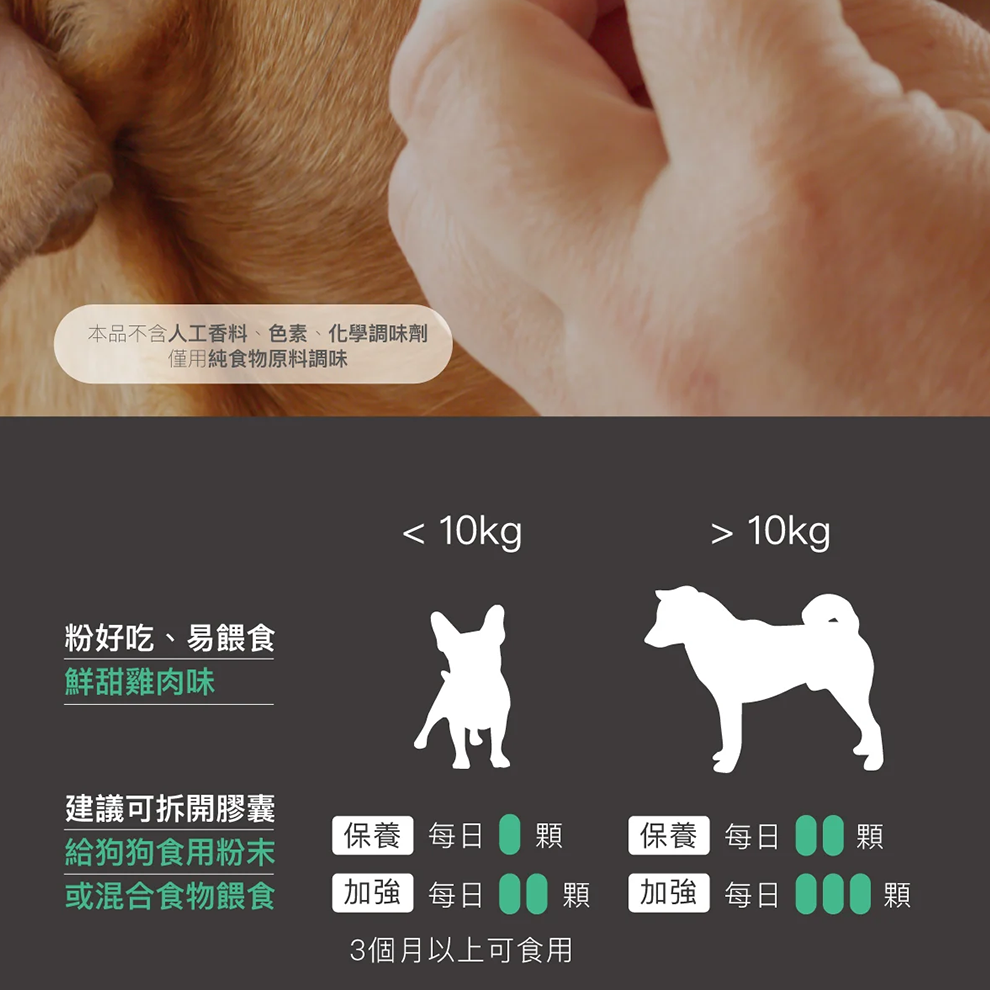 本品不含人工香料、色素、化學調味劑
僅用純食物原料調味

< 10kg

> 10kg

粉好吃、易餵食
鮮甜雞肉味

建議可拆開膠囊
給狗狗食用粉末
或混合食物餵食

保養 每日 顆
加強 每日 顆

保養 每日 顆
加強 每日 顆

3個月以上可食用