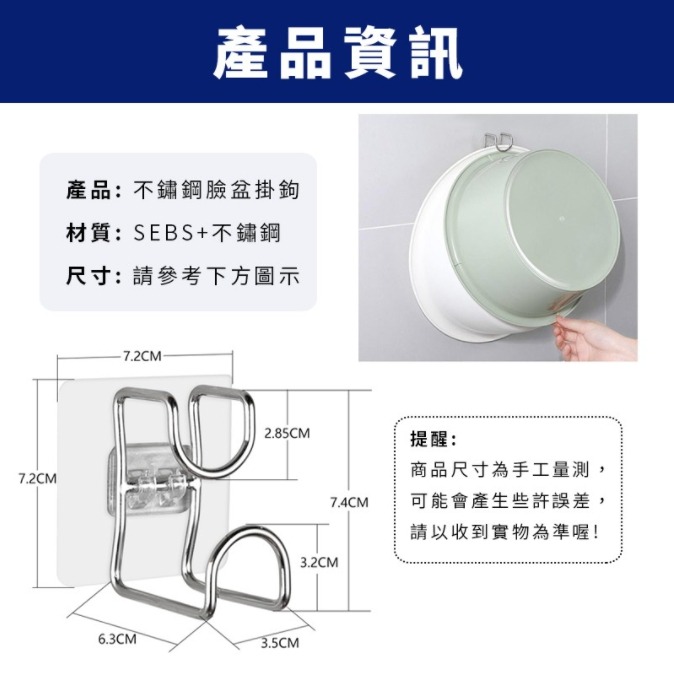 產品資訊

產品：不鏽鋼臉盆掛鉤
材質：SEBS+不鏽鋼
尺寸：請參考下方圖示

7.2CM
7.2CM
2.85CM
7.4CM
3.2CM
6.3CM
3.5CM

提醒：
商品尺寸為手工量測，可能會產生些許誤差，請以收到實物為準喔！