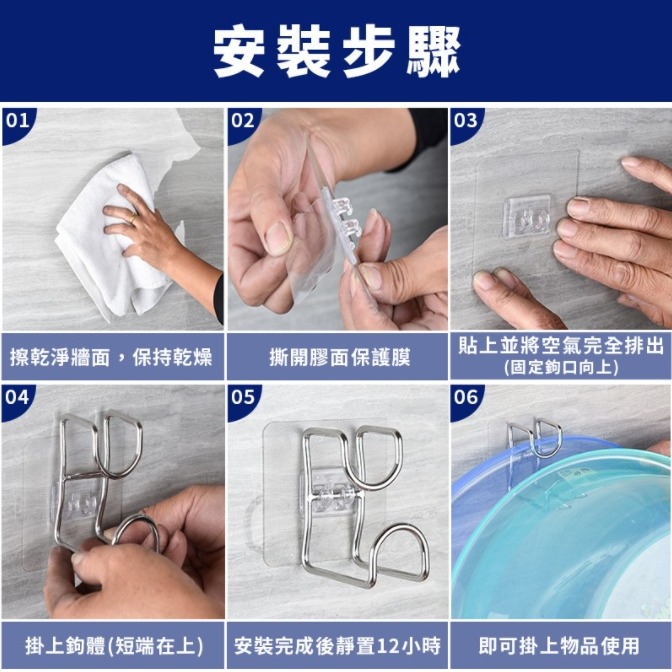 安裝步驟

01
擦乾淨牆面，保持乾燥

02
撕開膠面保護膜

03
貼上並將空氣完全排出
(固定鉤口向上)

04
掛上鉤體(短端在上)

05
安裝完成後靜置12小時

06
即可掛上物品使用