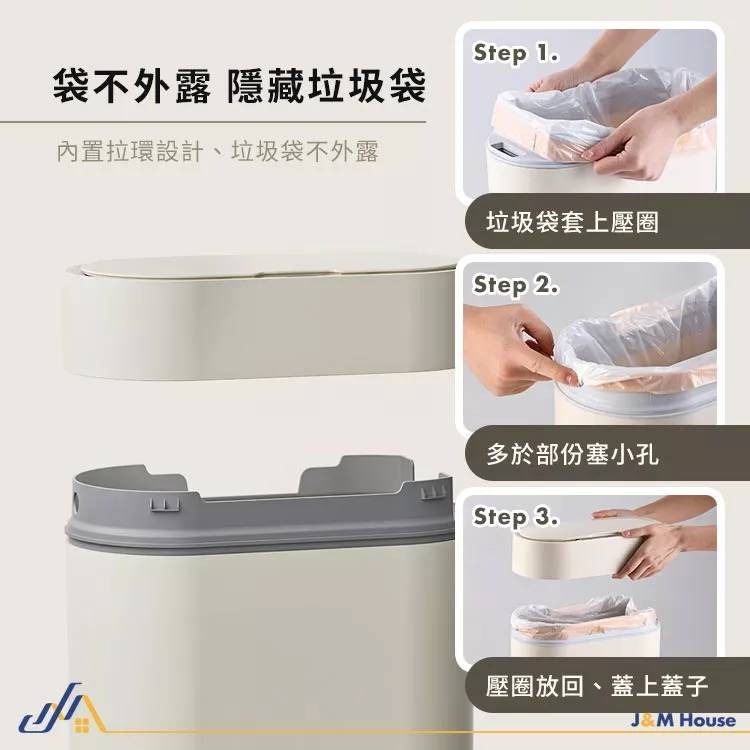 袋不外露 隱藏垃圾袋

內置拉環設計、垃圾袋不外露

Step 1.

垃圾袋套上壓圈

Step 2.

多於部份塞小孔

Step 3.

壓圈放回、蓋上蓋子

J&M House