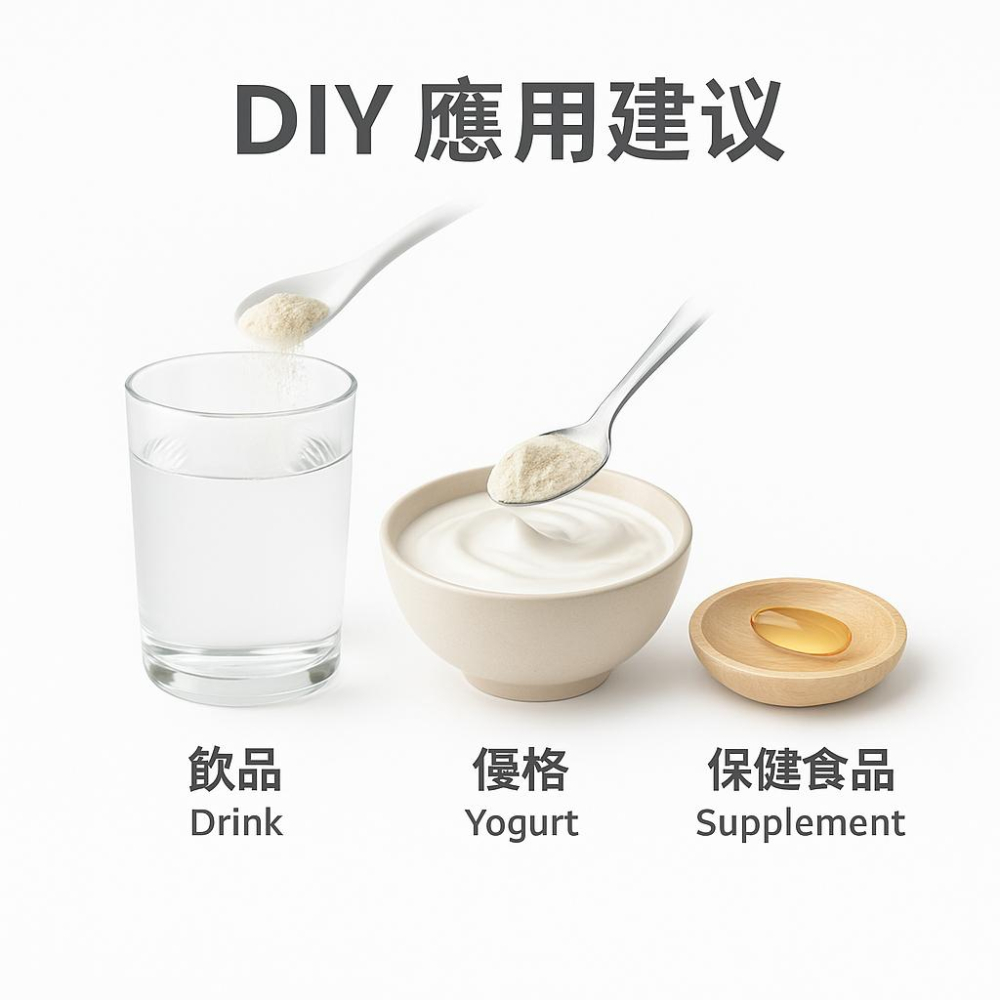 DIY 應用建议

飲品
Drink

優格
Yogurt

保健食品
Supplement