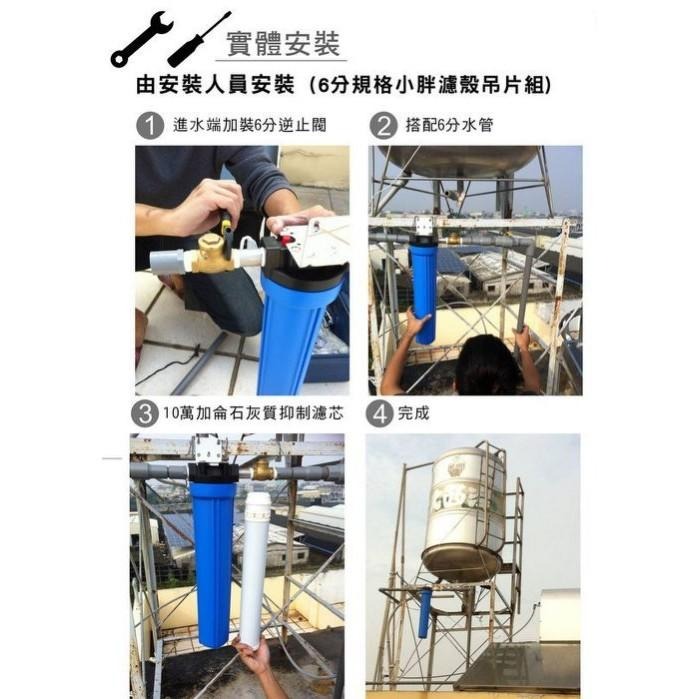 實體安裝

由安裝人員安裝（6分規格小胖濾殼吊片組）

1 進水端加裝6分逆止閥

2 搭配6分水管

3 10萬加侖石灰質抑制濾芯

4 完成