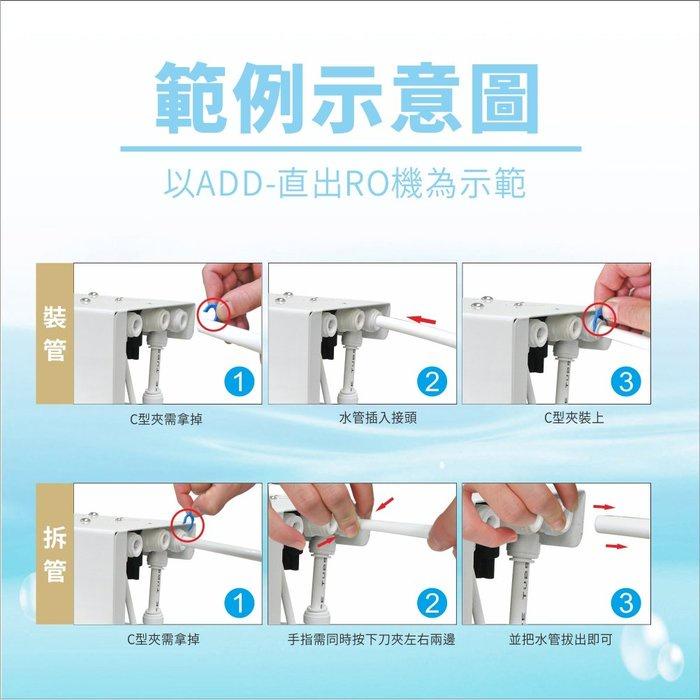 範例示意圖

以ADD-直出RO機為示範

裝管

1

C型夾需拿掉

2

水管插入接頭

3

C型夾裝上

拆管

1

C型夾需拿掉

2

手指需同時按下刀夾左右兩邊

3

並把水管拔出即可