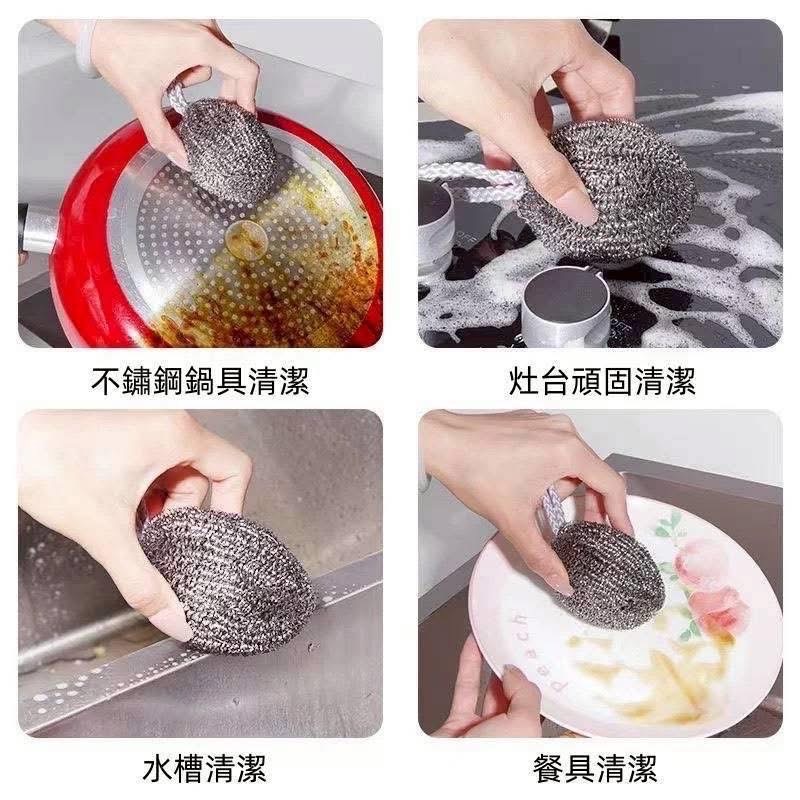 不鏽鋼鍋具清潔

灶台頑固清潔

水槽清潔

peach

餐具清潔