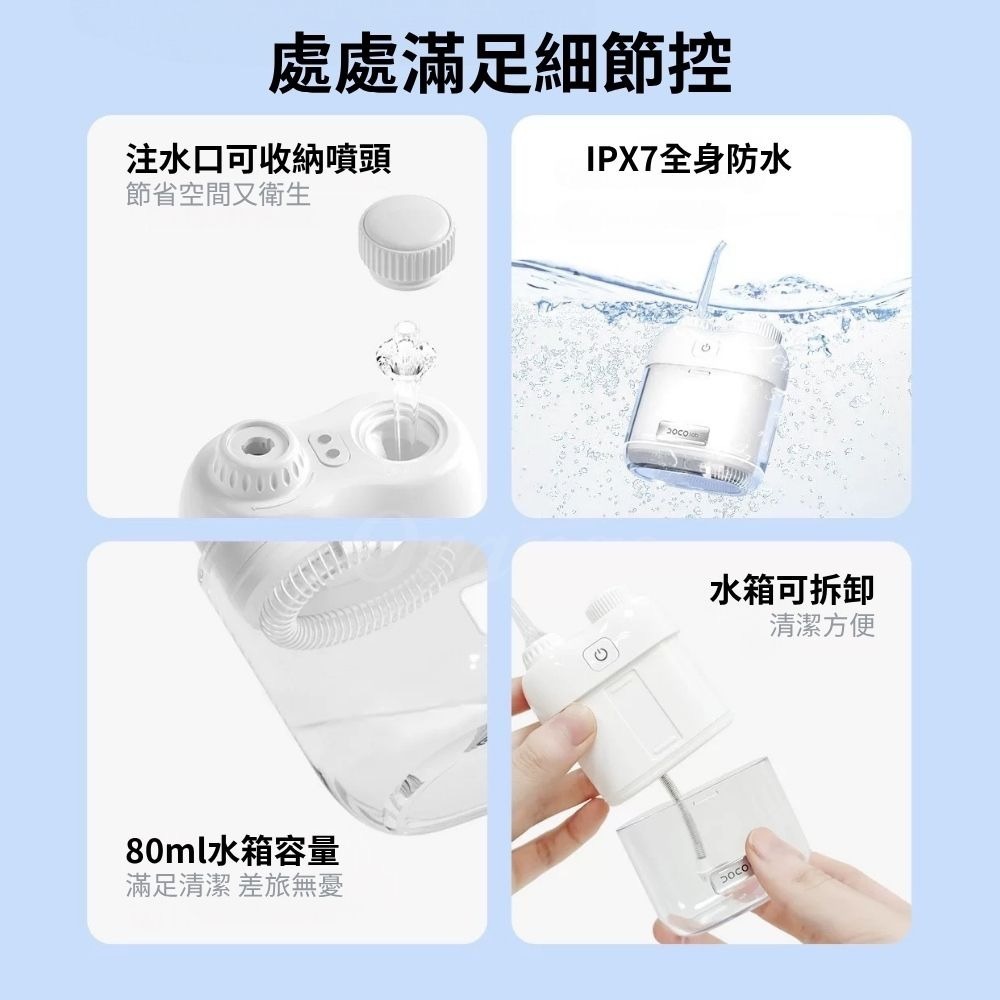 處處滿足細節控

注水口可收納噴頭
節省空間又衛生

IPX7全身防水

DOCO

80ml水箱容量
滿足清潔 差旅無憂

水箱可拆卸
清潔方便

DOCO