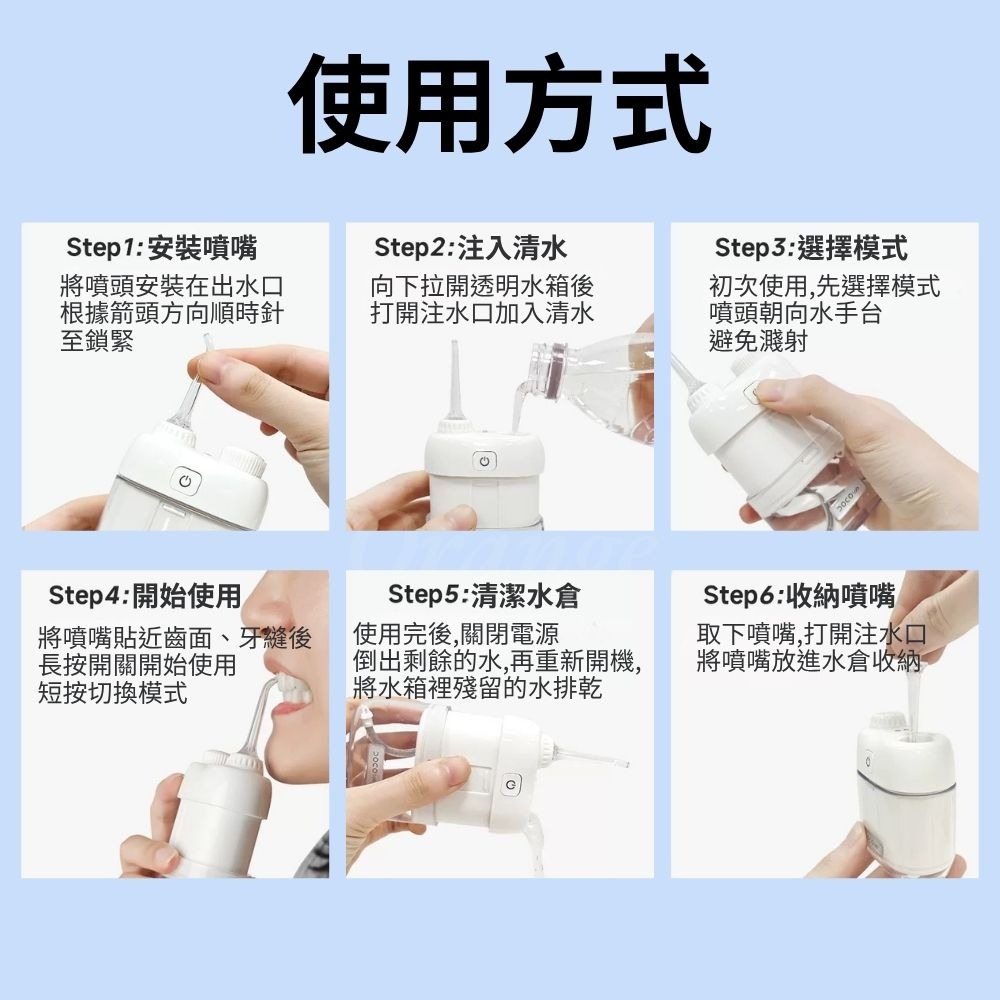 使用方式

Step1: 安裝噴嘴

將噴頭安裝在出水口
根據箭頭方向順時針
至鎖緊

Step2: 注入清水

向下拉開透明水箱後
打開注水口加入清水

Step3: 選擇模式

初次使用,先選擇模式
噴頭朝向水手台
避免濺射

Step4: 開始使用

將噴嘴貼近齒面、牙縫後
長按開關開始使用
短按切換模式

Step5: 清潔水倉

使用完後,關閉電源
倒出剩餘的水,再重新開機,
將水箱裡殘留的水排乾

Step6: 收納噴嘴

取下噴嘴,打開注水口
將噴嘴放進水倉收納