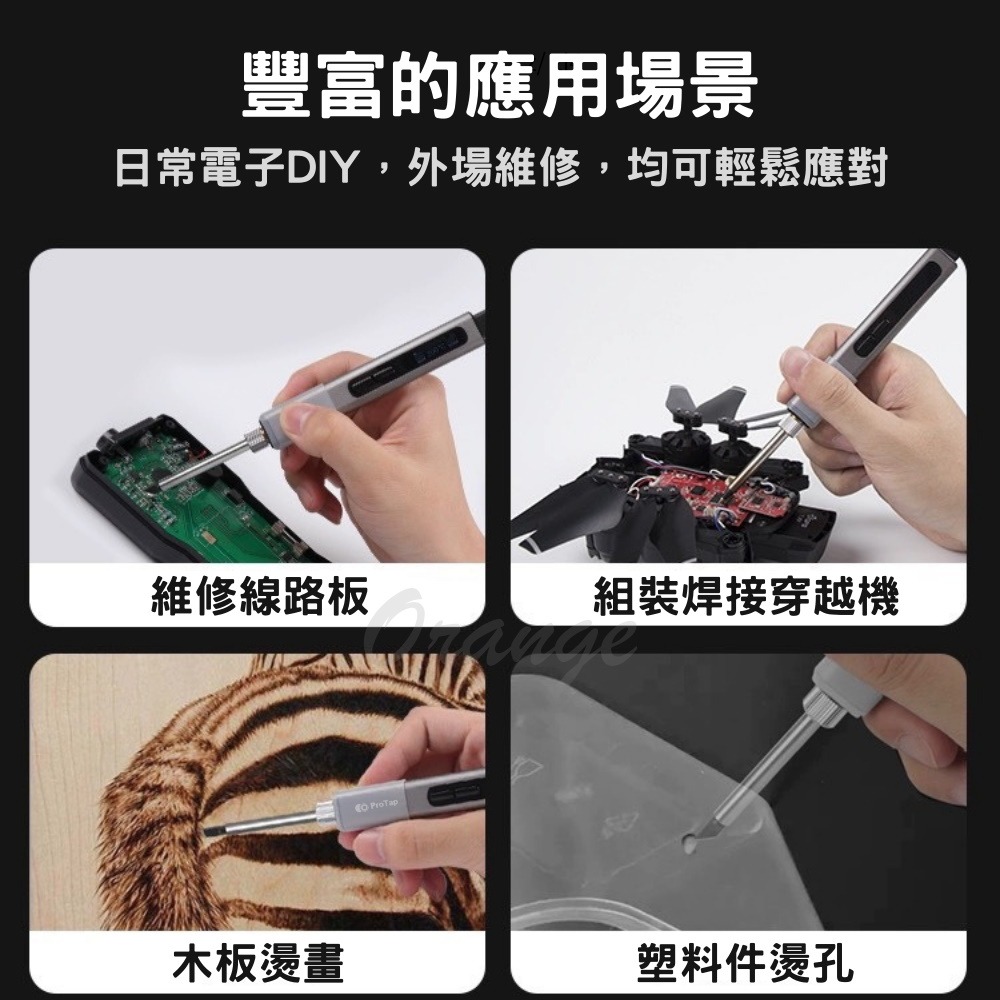 豐富的應用場景

日常電子DIY，外場維修，均可輕鬆應對

維修線路板

組裝焊接穿越機

Orange

ProTap

木板燙畫

塑料件燙孔