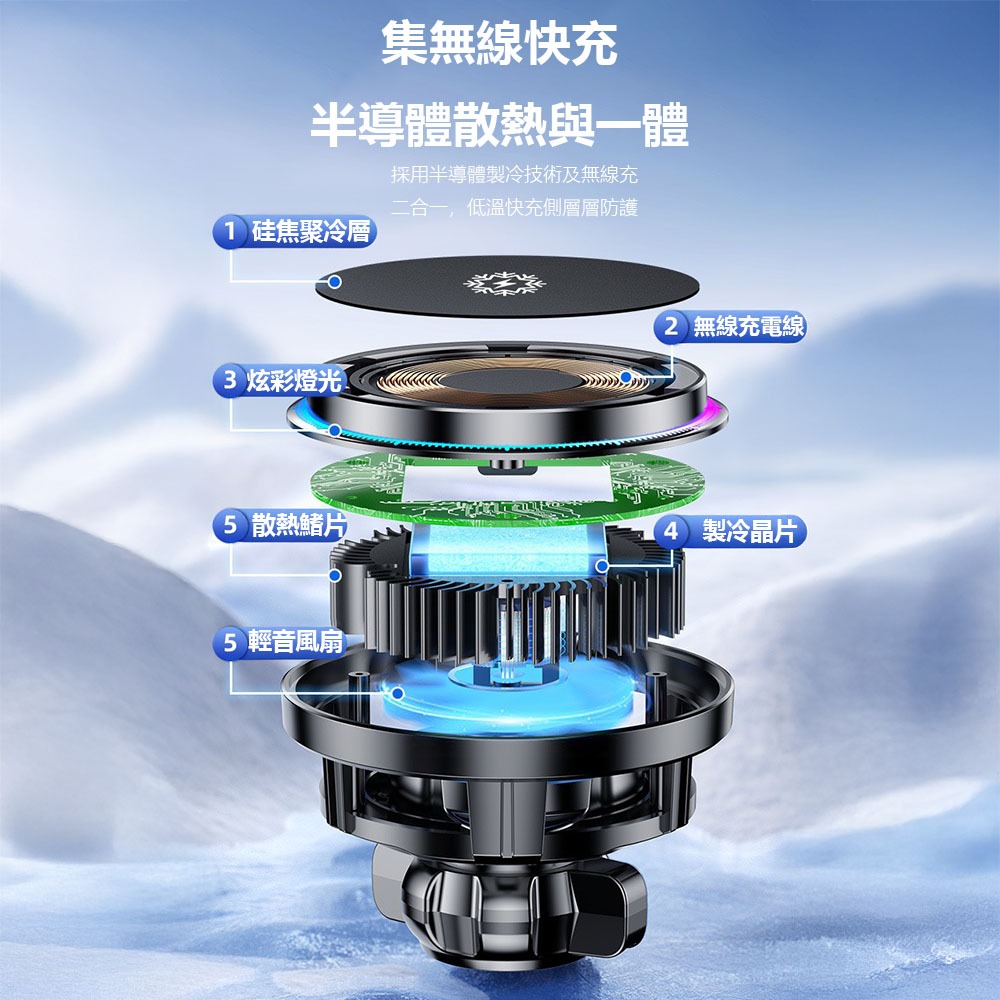 集無線快充

半導體散熱與一體

採用半導體製冷技術及無線充

二合一，低溫快充側層層防護

1 硅焦聚冷層

2 無線充電線

3 炫彩燈光

5 散熱鰭片

4 製冷晶片

5 輕音風扇