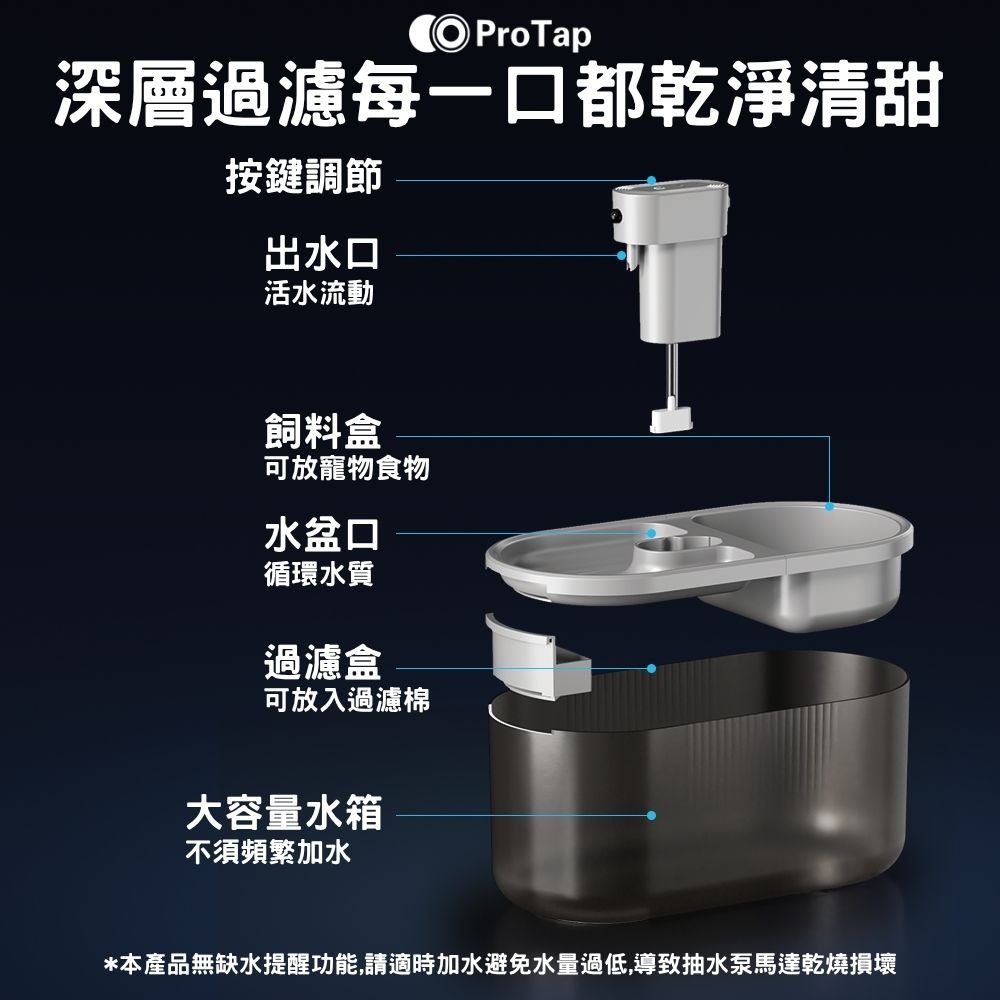 ProTap
深層過濾每一口都乾淨清甜

按鍵調節

出水口
活水流動

飼料盒
可放寵物食物

水盆口
循環水質

過濾盒
可放入過濾棉

大容量水箱
不須頻繁加水

*本產品無缺水提醒功能,請適時加水避免水量過低,導致抽水泵馬達乾燒損壞