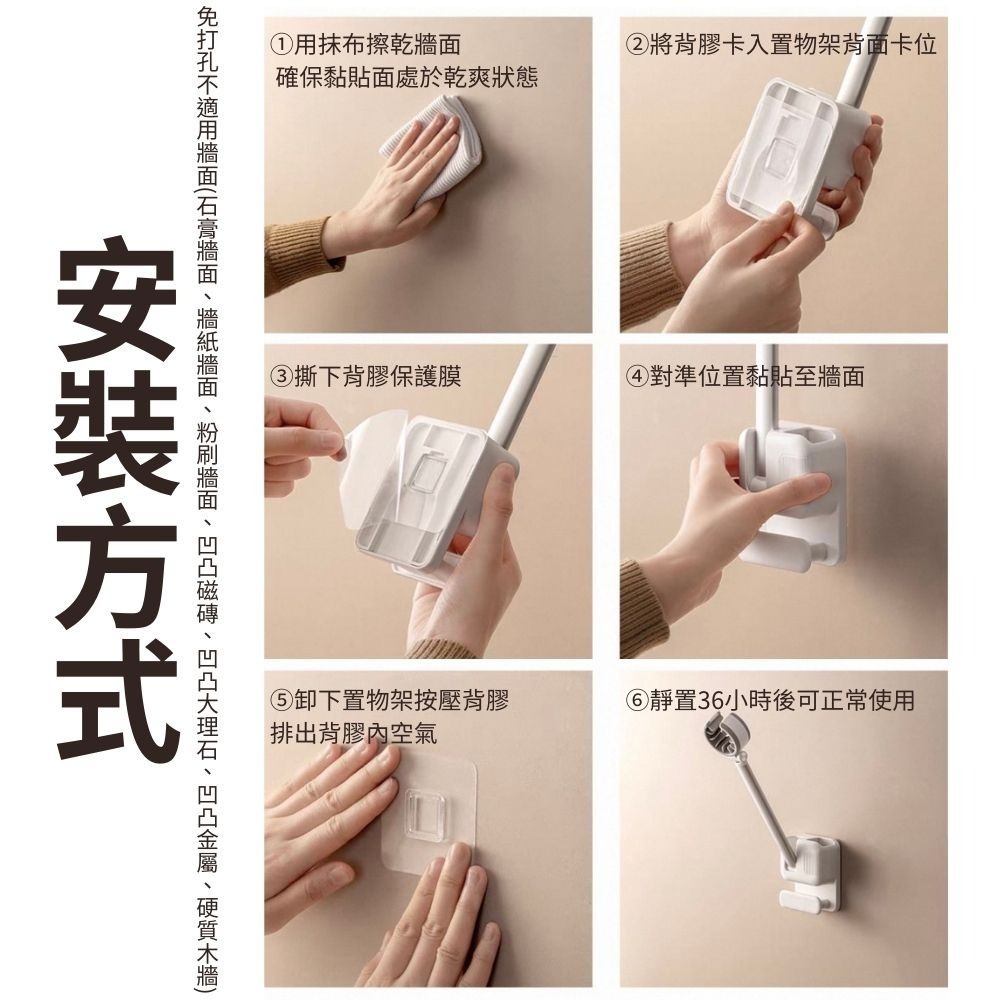 安裝方式

免打孔不適用牆面(石膏牆面、牆紙牆面、粉刷牆面、凹凸磁磚、凹凸大理石、凹凸金屬、硬質木牆)

①用抹布擦乾牆面
確保黏貼面處於乾爽狀態

②將背膠卡入置物架背面卡位

③撕下背膠保護膜

④對準位置黏貼至牆面

⑤卸下置物架按壓背膠
排出背膠內空氣

⑥靜置36小時後可正常使用