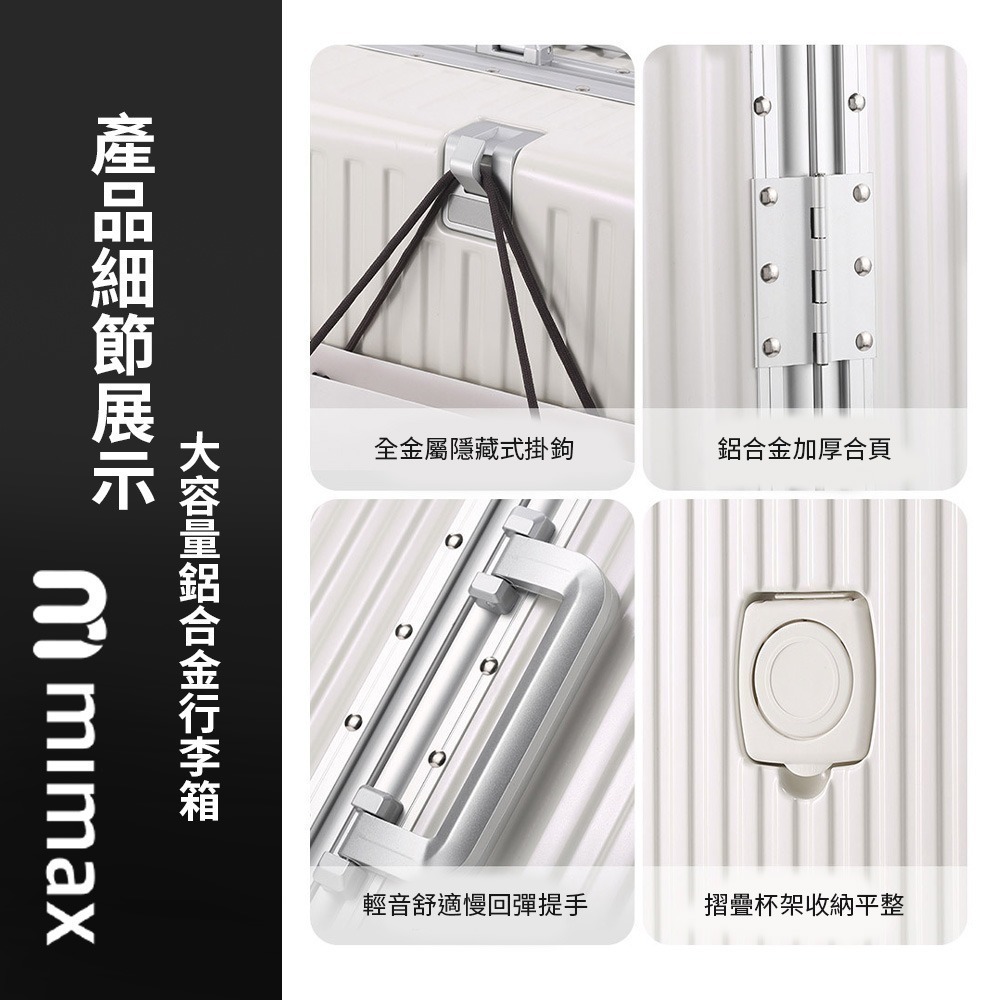 產品細節展示

大容量鋁合金行李箱

mimax

全金屬隱藏式掛鉤

鋁合金加厚合頁

輕音舒適慢回彈提手

摺疊杯架收納平整