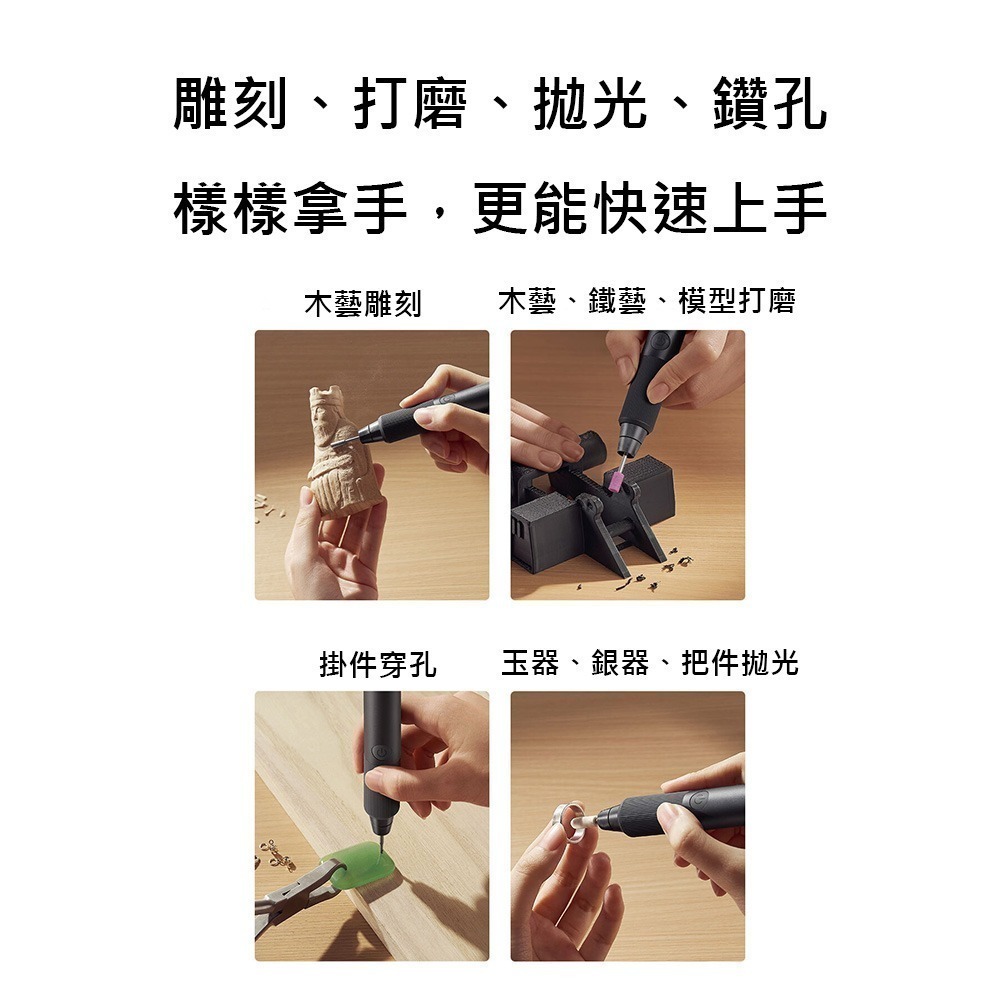 雕刻、打磨、拋光、鑽孔
樣樣拿手，更能快速上手

木藝雕刻

木藝、鐵藝、模型打磨

掛件穿孔

玉器、銀器、把件拋光