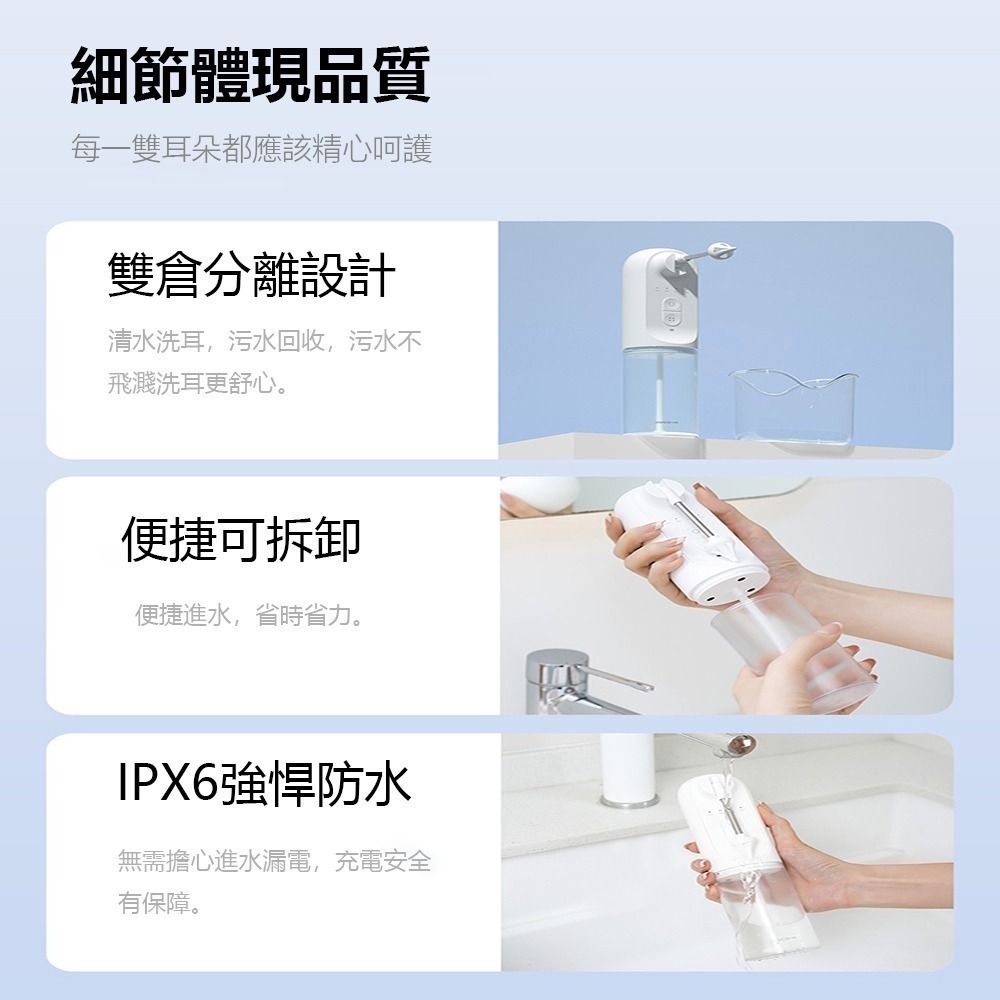 細節體現品質

每一雙耳朵都應該精心呵護

雙倉分離設計

清水洗耳，污水回收，污水不飛濺洗耳更舒心。

便捷可拆卸

便捷進水，省時省力。

IPX6強悍防水

無需擔心進水漏電，充電安全有保障。