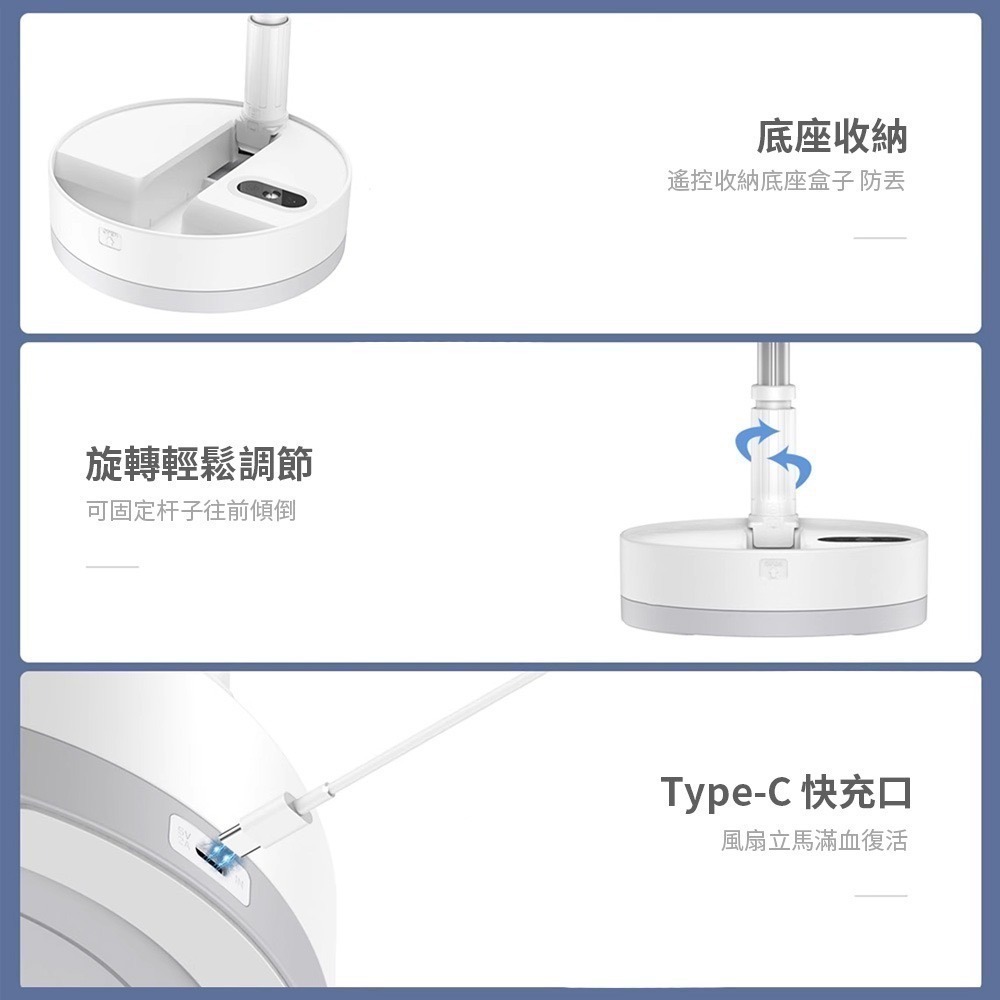 底座收納

遙控收納底座盒子 防丟

旋轉輕鬆調節

可固定杆子往前傾倒

Type-C 快充口

風扇立馬滿血復活