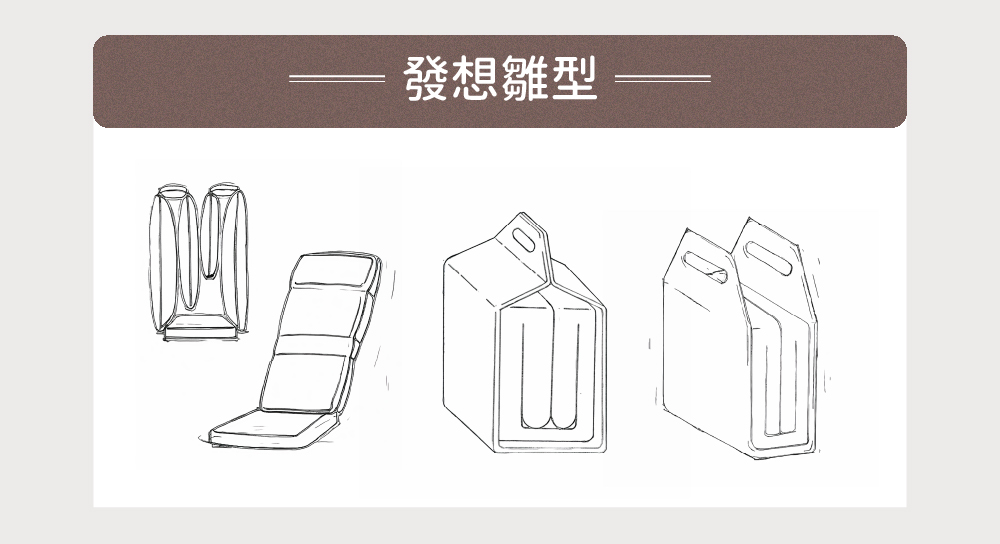 發想雛型