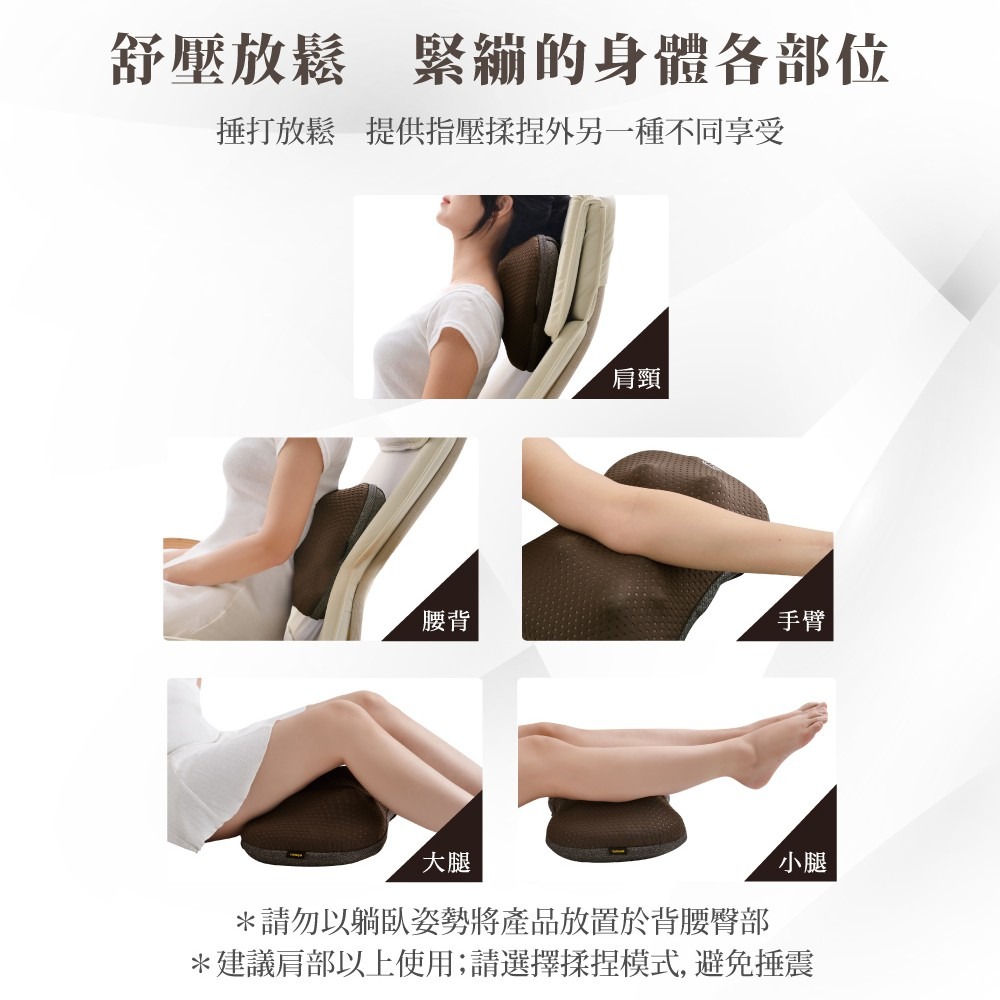 舒壓放鬆　緊繃的身體各部位

捶打放鬆　提供指壓揉捏外另一種不同享受

肩頸

腰背

手臂

大腿

小腿

＊請勿以躺臥姿勢將產品放置於背腰臀部
＊建議肩部以上使用;請選擇揉捏模式,避免捶震