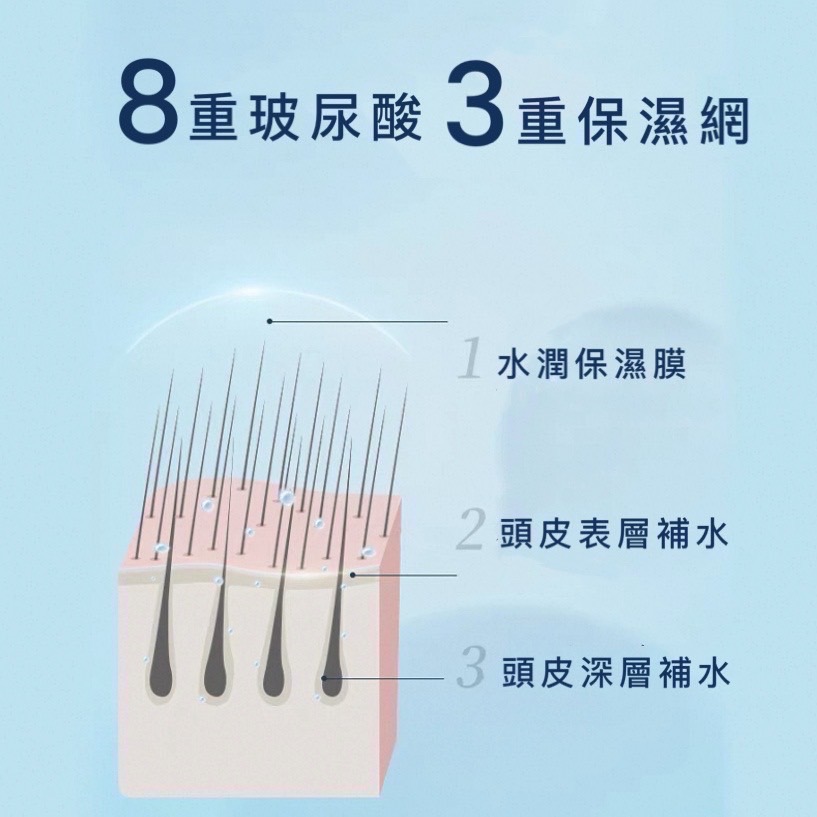 8重玻尿酸 3重保濕網

1 水潤保濕膜

2 頭皮表層補水

3 頭皮深層補水